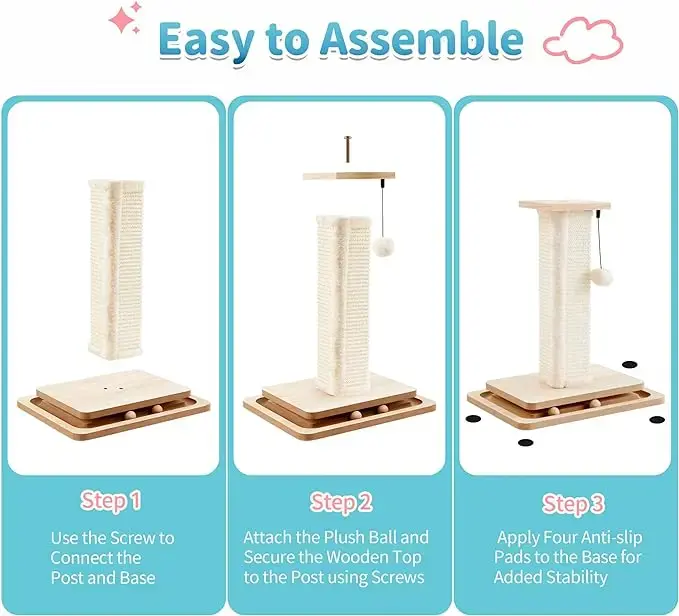 Easy to Assemble

Step 1

Use the Screw to Connect the Post and Base

Step 2

Attach the Plush Ball and Secure the Wooden Top to the Post using Screws

Step 3

Apply Four Anti-slip Pads to the Base for Added Stability