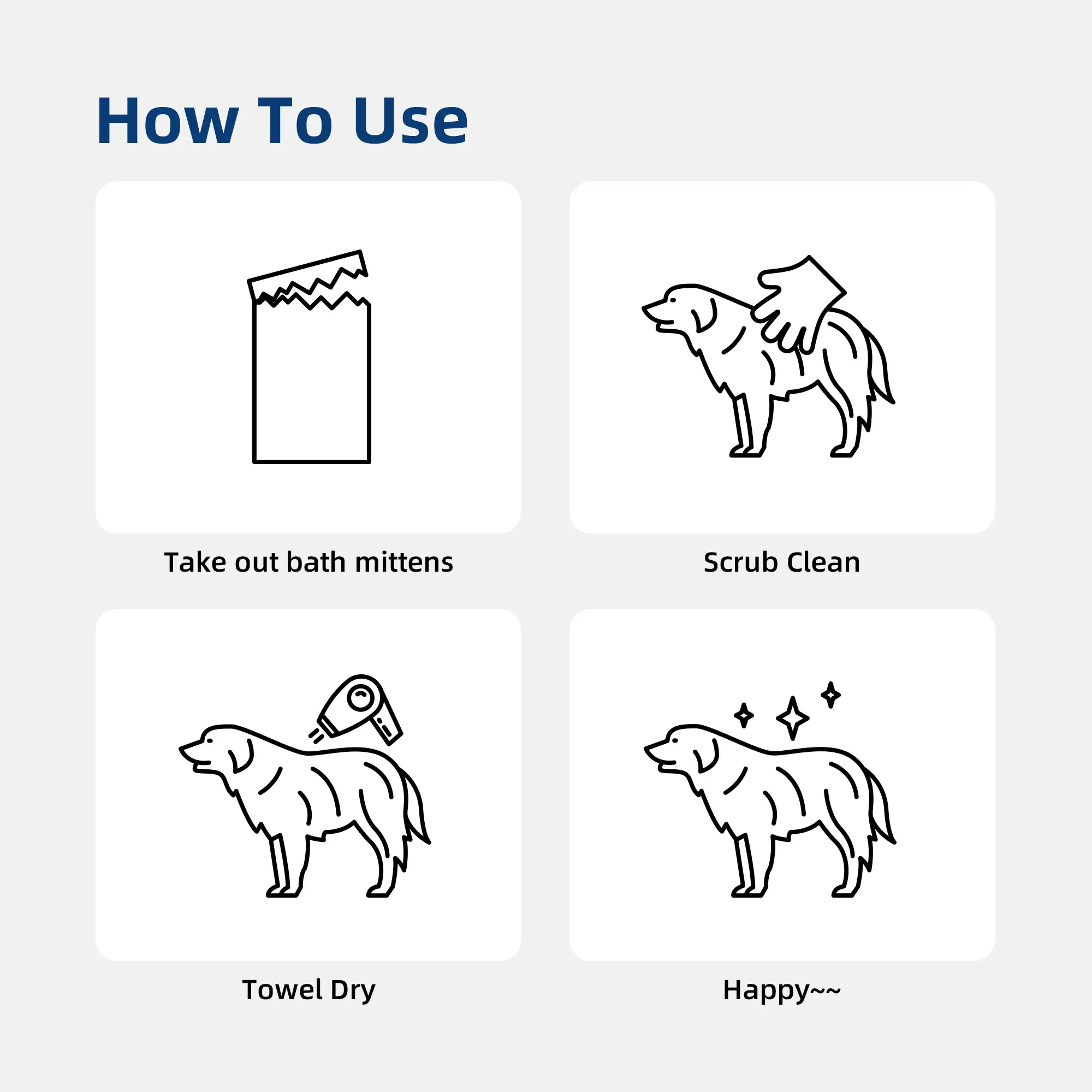 How To Use

Take out bath mittens

Scrub Clean

Towel Dry

Happy~~