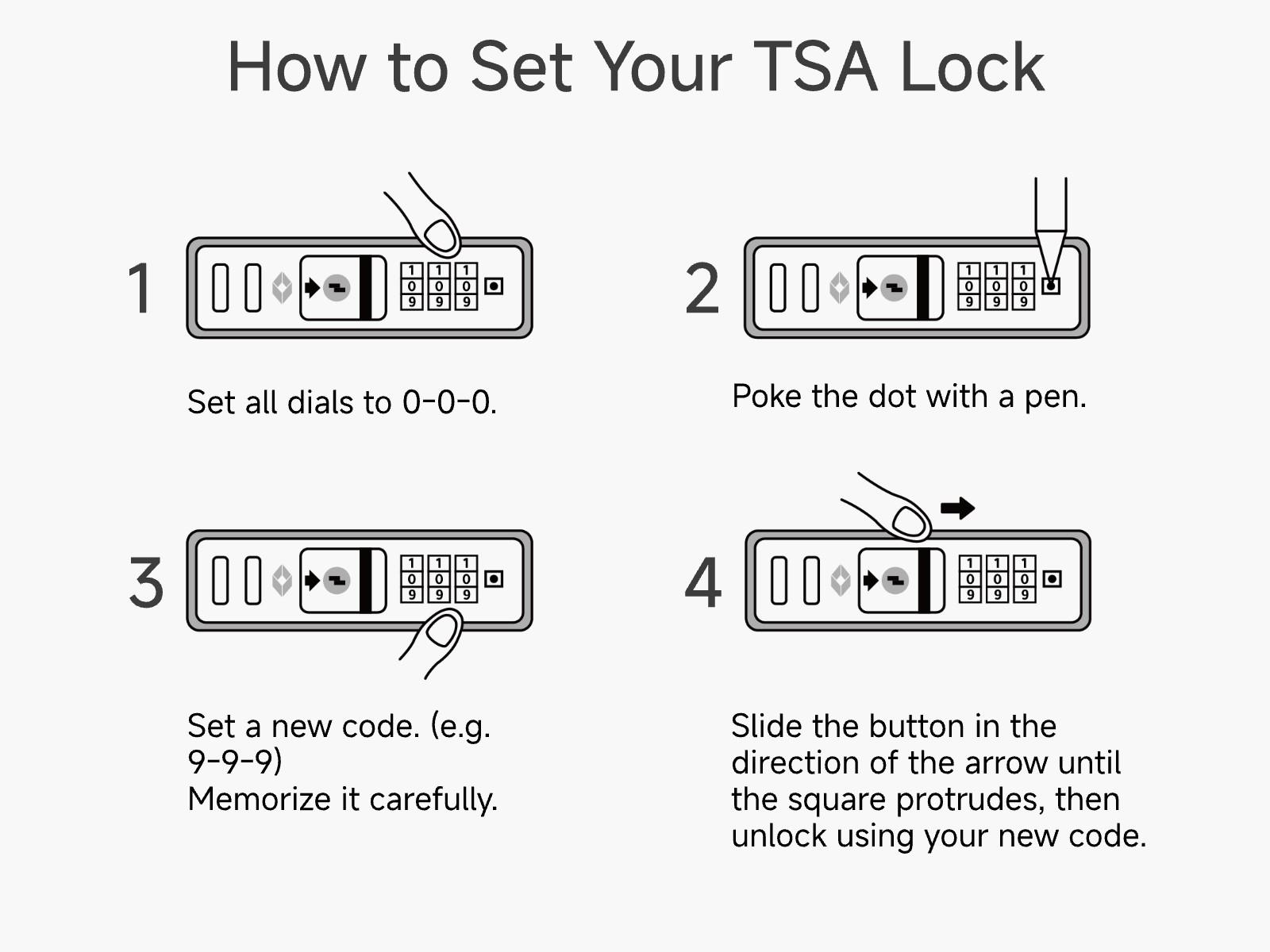 How to Set Your TSA Lock

1

1 1 1
0 0 0
9 9 9

Set all dials to 0-0-0.

2

1 1 1
0 0 0
9 9 9

Poke the dot with a pen.

3

1 1 1
0 0 0
9 9 9

Set a new code. (e.g. 9-9-9)
Memorize it carefully.

4

1 1 1
0 0 0
9 9 9

Slide the button in the direction of the arrow until the square protrudes, then unlock using your new code.