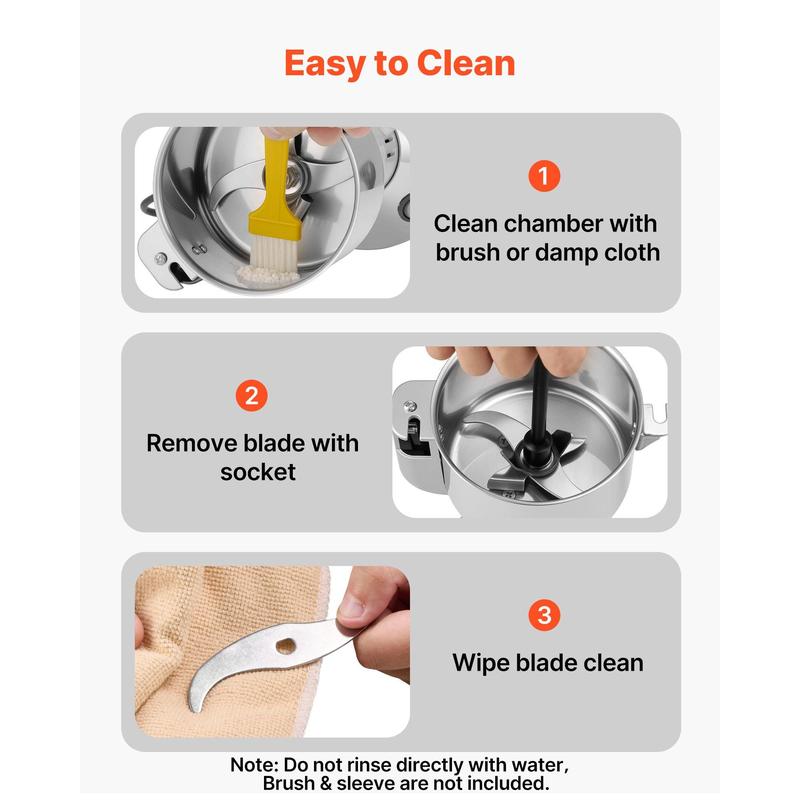 Easy to Clean

1

Clean chamber with brush or damp cloth

2

Remove blade with socket

3

Wipe blade clean

Note: Do not rinse directly with water, Brush & sleeve are not included.