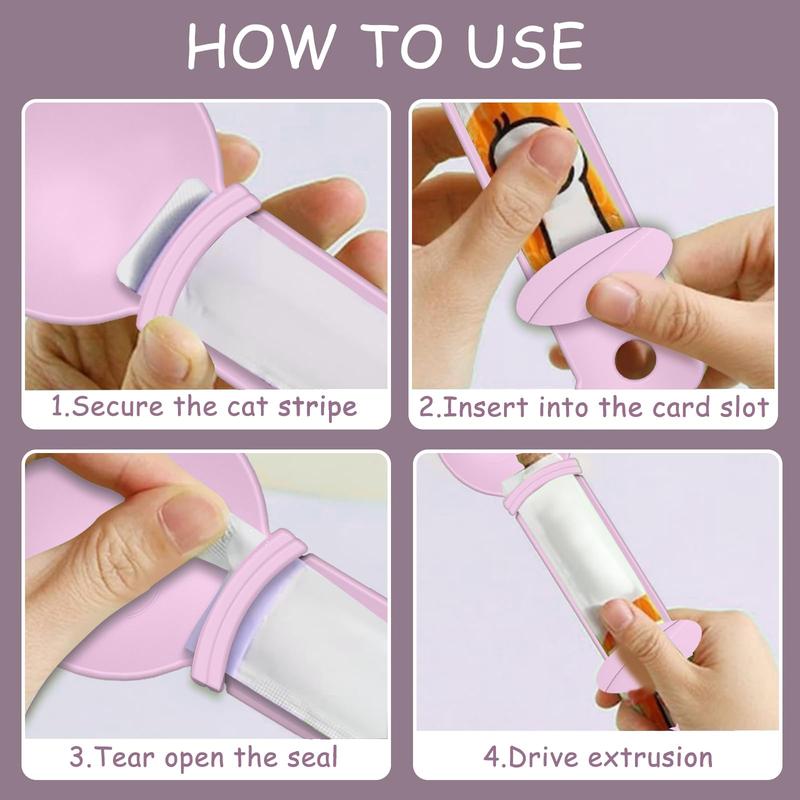 HOW TO USE

1.Secure the cat stripe

2.Insert into the card slot

3.Tear open the seal

4.Drive extrusion