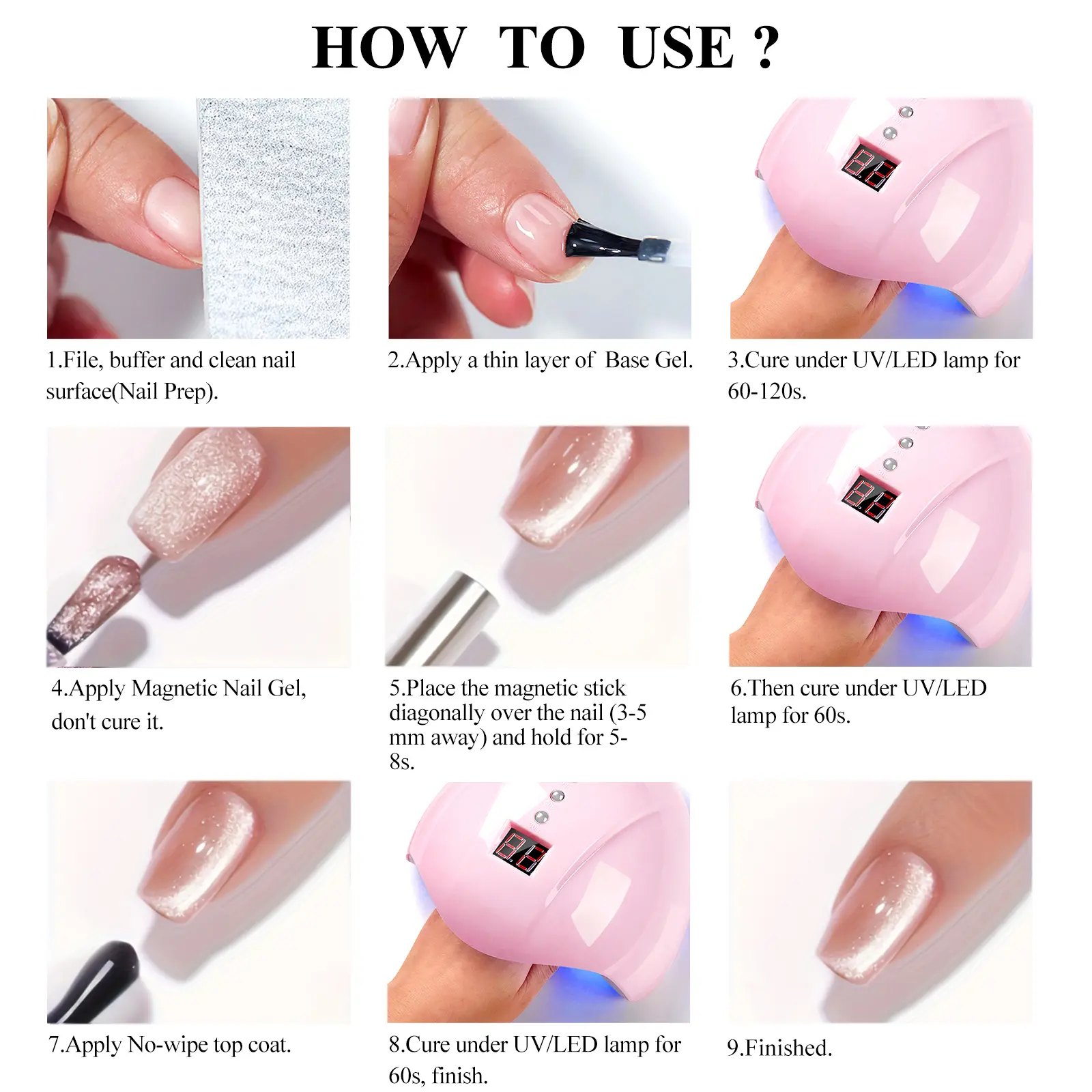 HOW TO USE ?

1.File, buffer and clean nail surface(Nail Prep).

2.Apply a thin layer of Base Gel.

3.Cure under UV/LED lamp for 60-120s.

4.Apply Magnetic Nail Gel, don't cure it.

5.Place the magnetic stick diagonally over the nail (3-5 mm away) and hold for 5-8s.

6.Then cure under UV/LED lamp for 60s.

7.Apply No-wipe top coat.

8.Cure under UV/LED lamp for 60s, finish.

9.Finished.