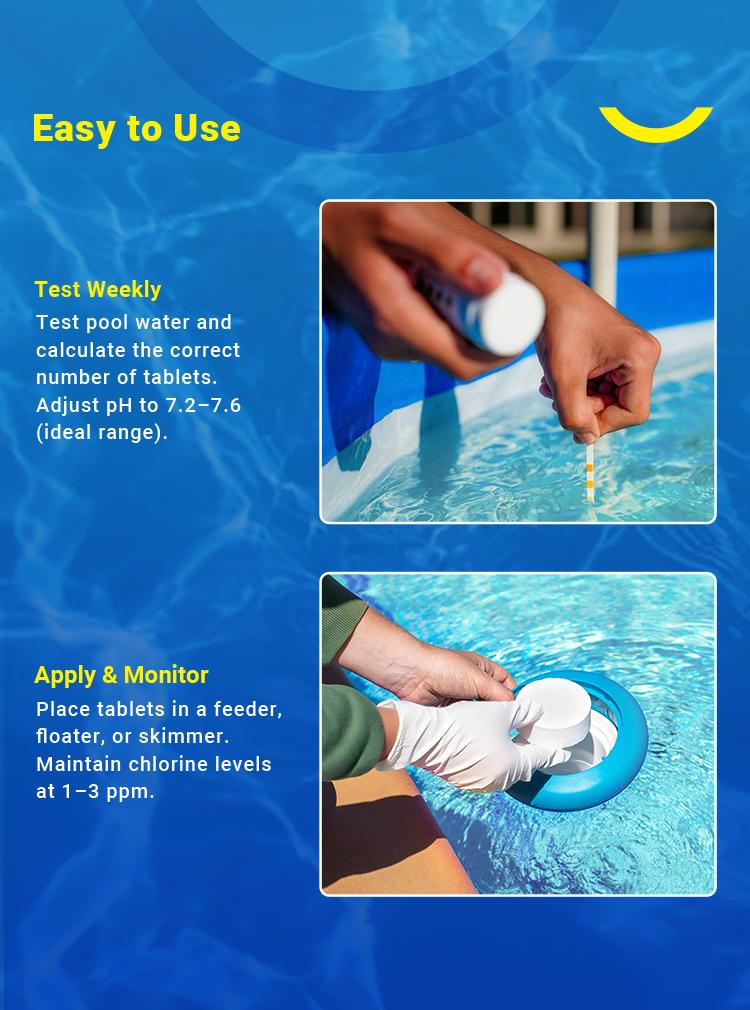 Easy to Use

Test Weekly
Test pool water and calculate the correct number of tablets. Adjust pH to 7.2–7.6 (ideal range).

Apply & Monitor
Place tablets in a feeder, floater, or skimmer. Maintain chlorine levels at 1–3 ppm.