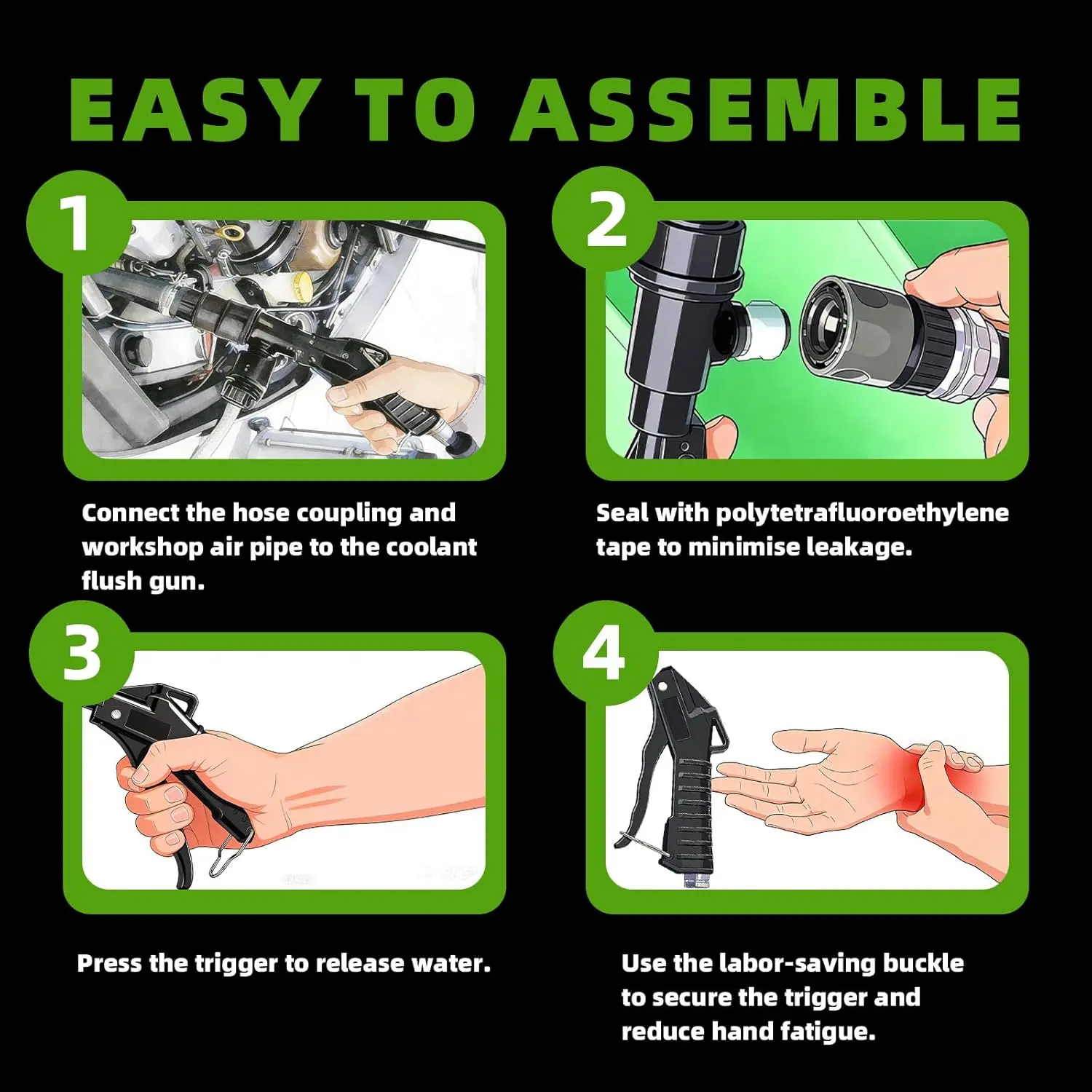 EASY TO ASSEMBLE

1

Connect the hose coupling and workshop air pipe to the coolant flush gun.

2

Seal with polytetrafluoroethylene tape to minimise leakage.

3

Press the trigger to release water.

4

Use the labor-saving buckle to secure the trigger and reduce hand fatigue.