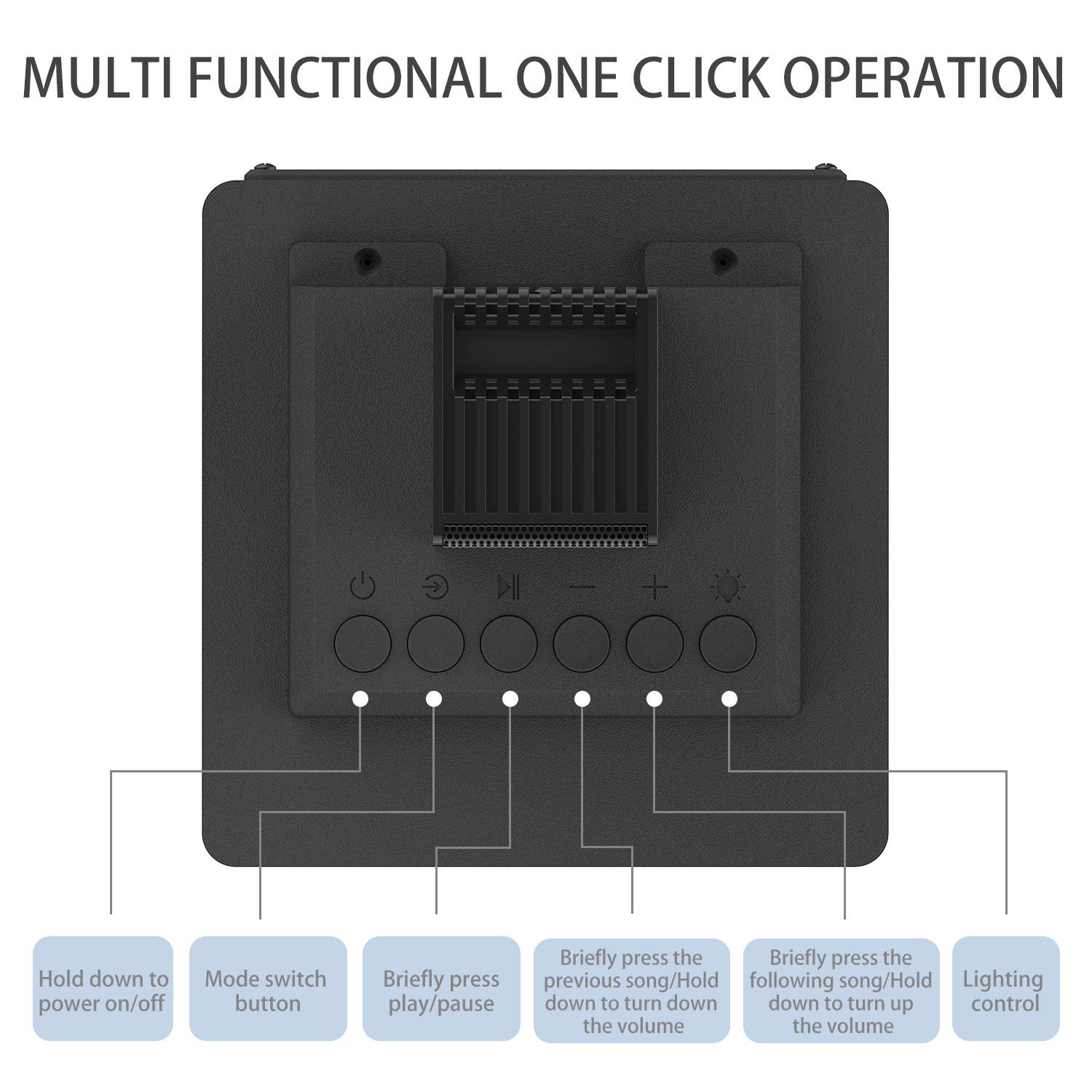 MULTI FUNCTIONAL ONE CLICK OPERATION

Hold down to power on/off

Mode switch button

Briefly press play/pause

Briefly press the previous song/Hold down to turn down the volume

Briefly press the following song/Hold down to turn up the volume

Lighting control