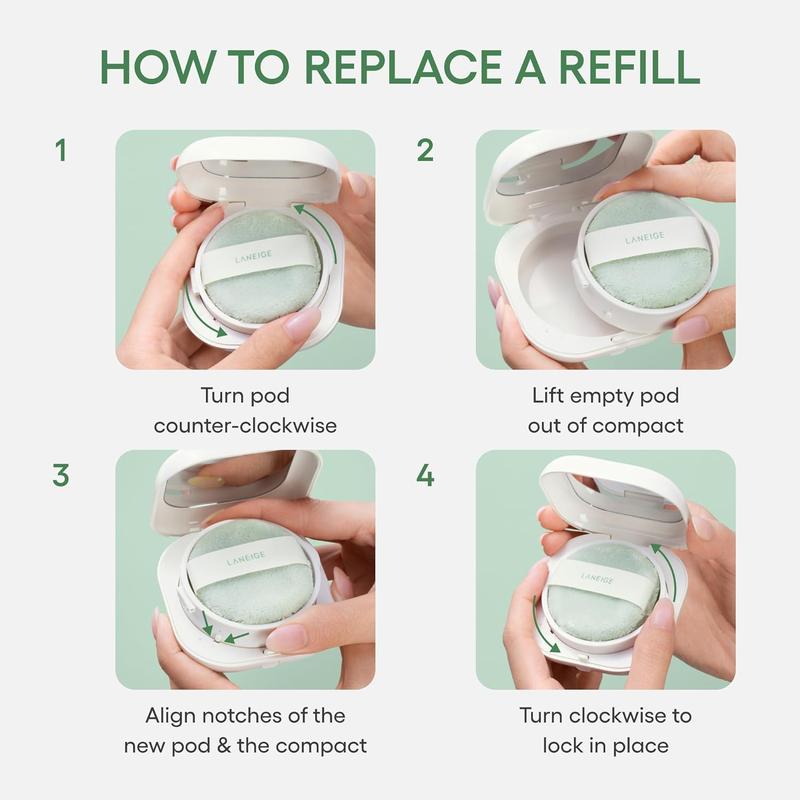 HOW TO REPLACE A REFILL

1

LANEIGE

Turn pod counter-clockwise

2

LANEIGE

Lift empty pod out of compact

3

LANEIGE

Align notches of the new pod & the compact

4

LANEIGE

Turn clockwise to lock in place