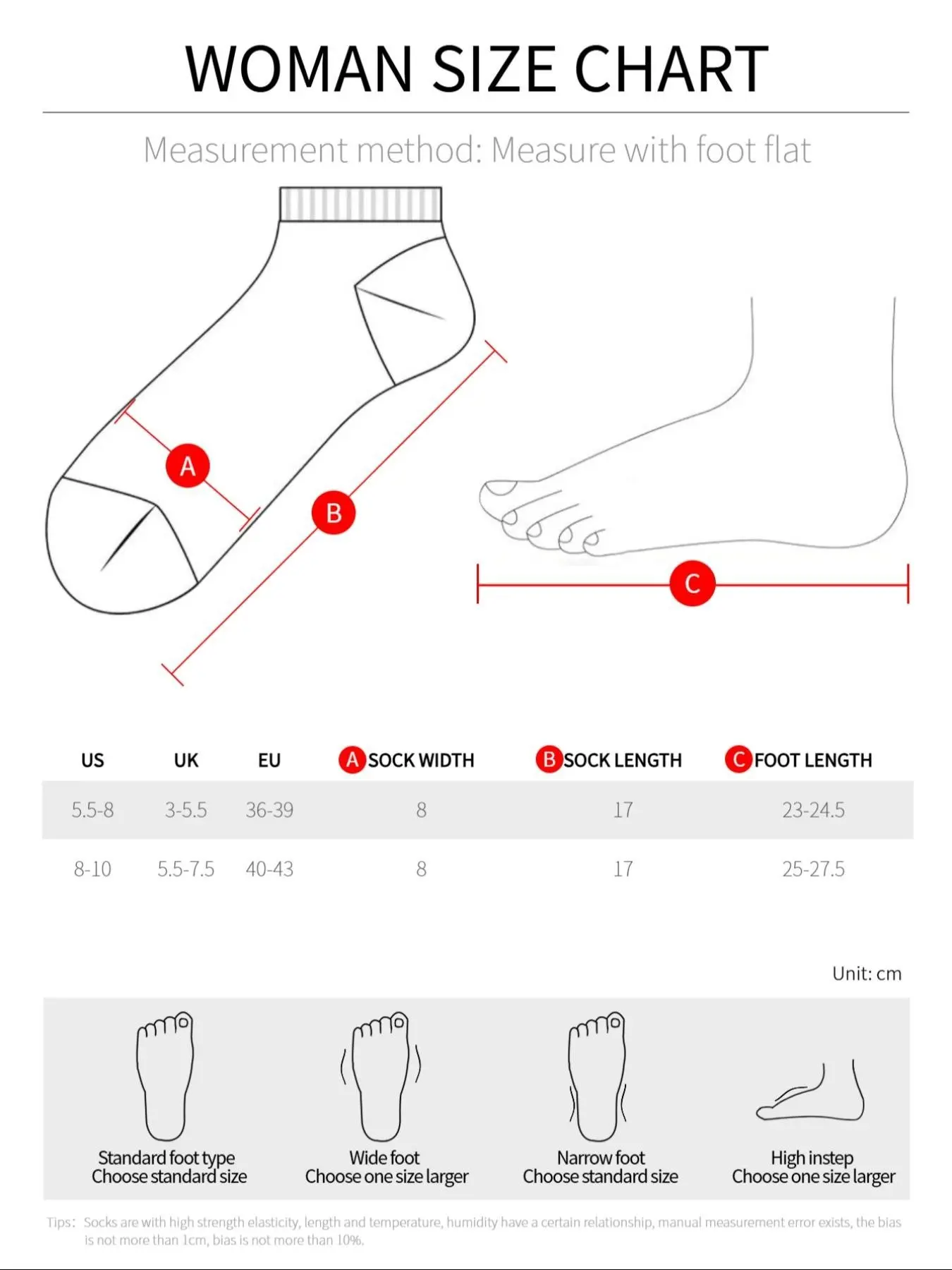 WOMAN SIZE CHART

Measurement method: Measure with foot flat

A

B

C

| US | UK | EU | A SOCK WIDTH | B SOCK LENGTH | C FOOT LENGTH |
|---|---|---|---|---|---|
| 5.5-8 | 3-5.5 | 36-39 | 8 | 17 | 23-24.5 |
| 8-10 | 5.5-7.5 | 40-43 | 8 | 17 | 25-27.5 |

Unit: cm

Standard foot type
Choose standard size

Wide foot
Choose one size larger

Narrow foot
Choose standard size

High instep
Choose one size larger

Tips: Socks are with high strength elasticity, length and temperature, humidity have a certain relationship, manual measurement error exists, the bias is not more than 1cm, bias is not more than 10%.