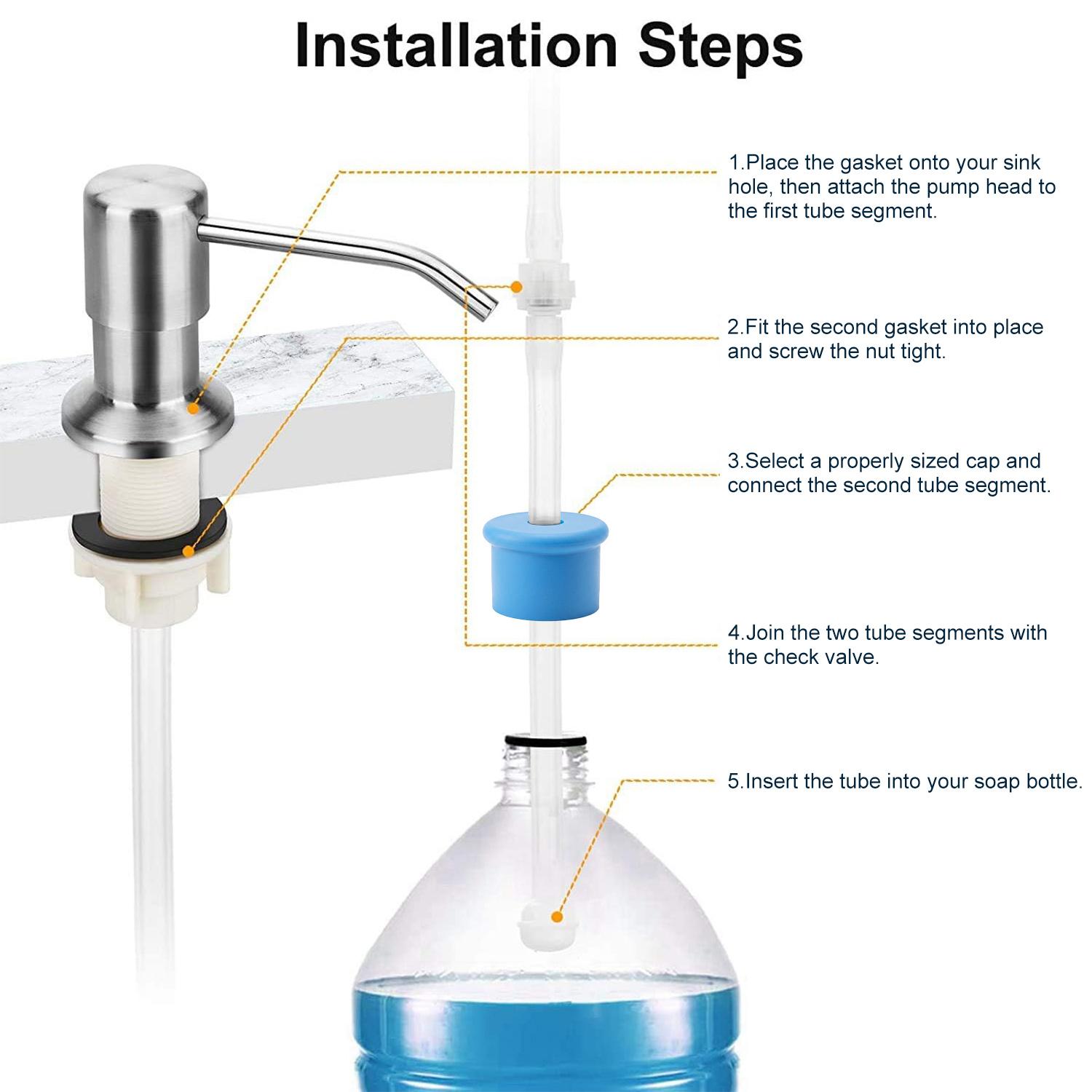 Installation Steps

1.Place the gasket onto your sink hole, then attach the pump head to the first tube segment.

2.Fit the second gasket into place and screw the nut tight.

3.Select a properly sized cap and connect the second tube segment.

4.Join the two tube segments with the check valve.

5.Insert the tube into your soap bottle.