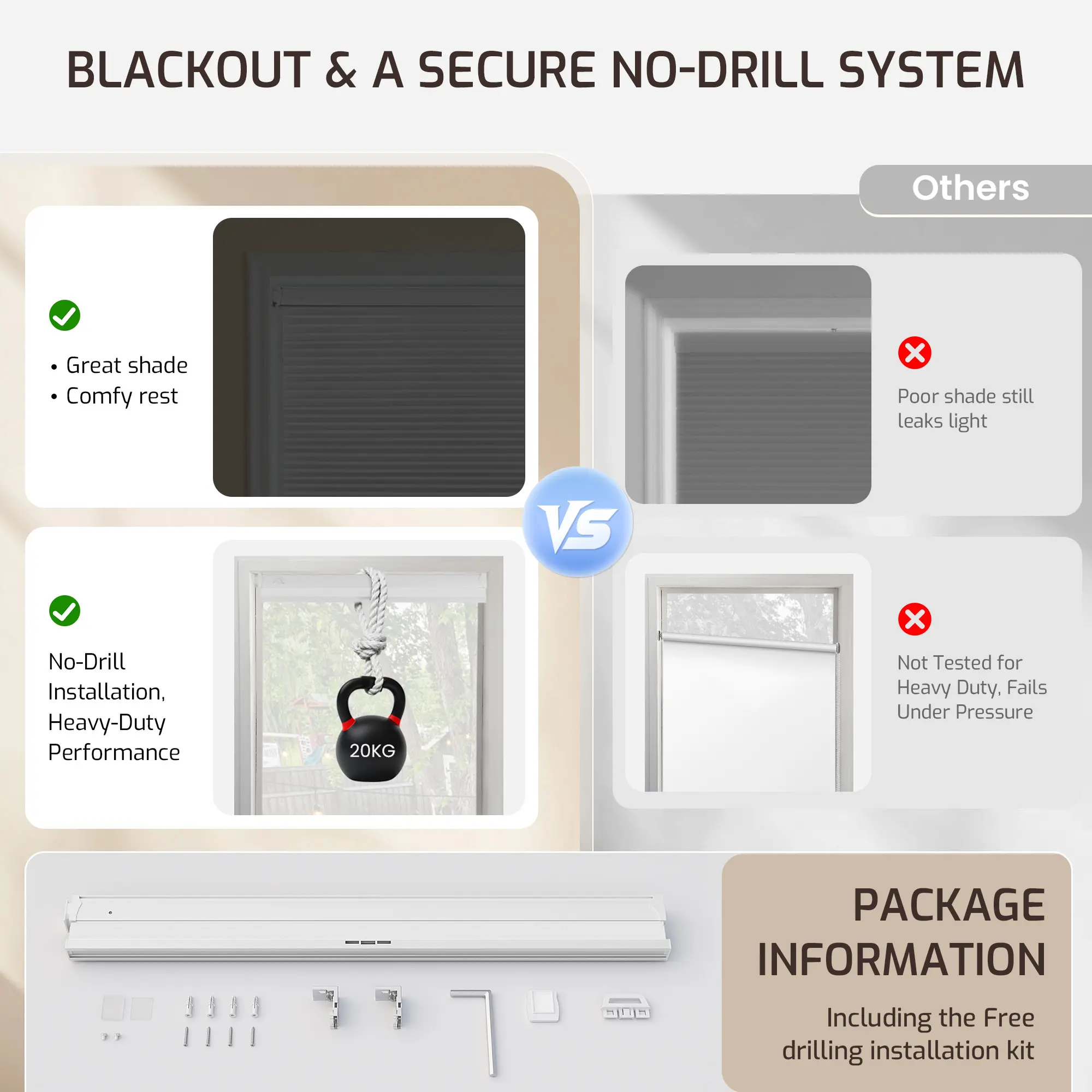 BLACKOUT & A SECURE NO-DRILL SYSTEM

Others

• Great shade
• Comfy rest

Poor shade still leaks light

VS

No-Drill Installation, Heavy-Duty Performance

20KG

Not Tested for Heavy Duty, Fails Under Pressure

PACKAGE INFORMATION

Including the Free drilling installation kit