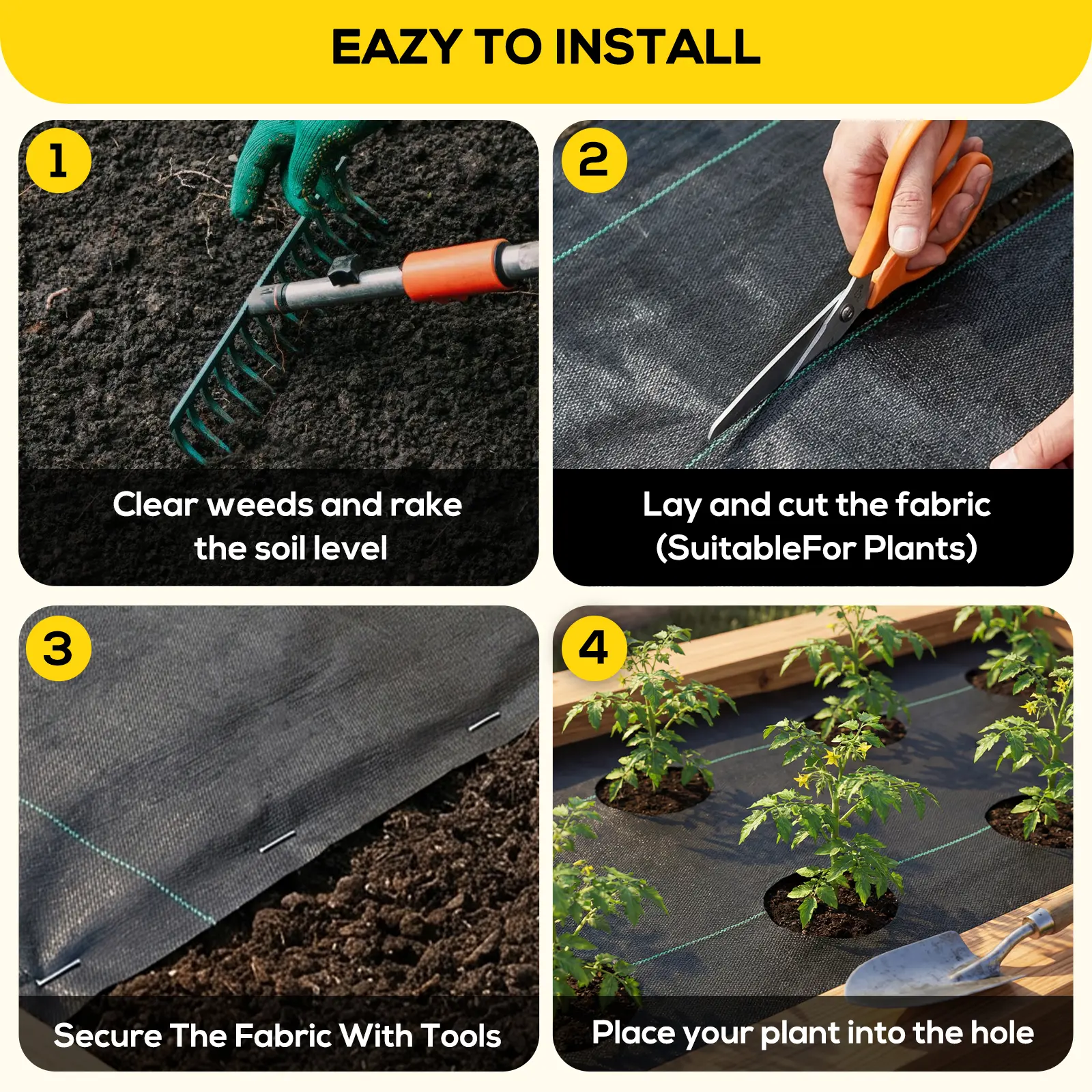 EAZY TO INSTALL

1

Clear weeds and rake the soil level

2

Lay and cut the fabric (SuitableFor Plants)

3

Secure The Fabric With Tools

4

Place your plant into the hole