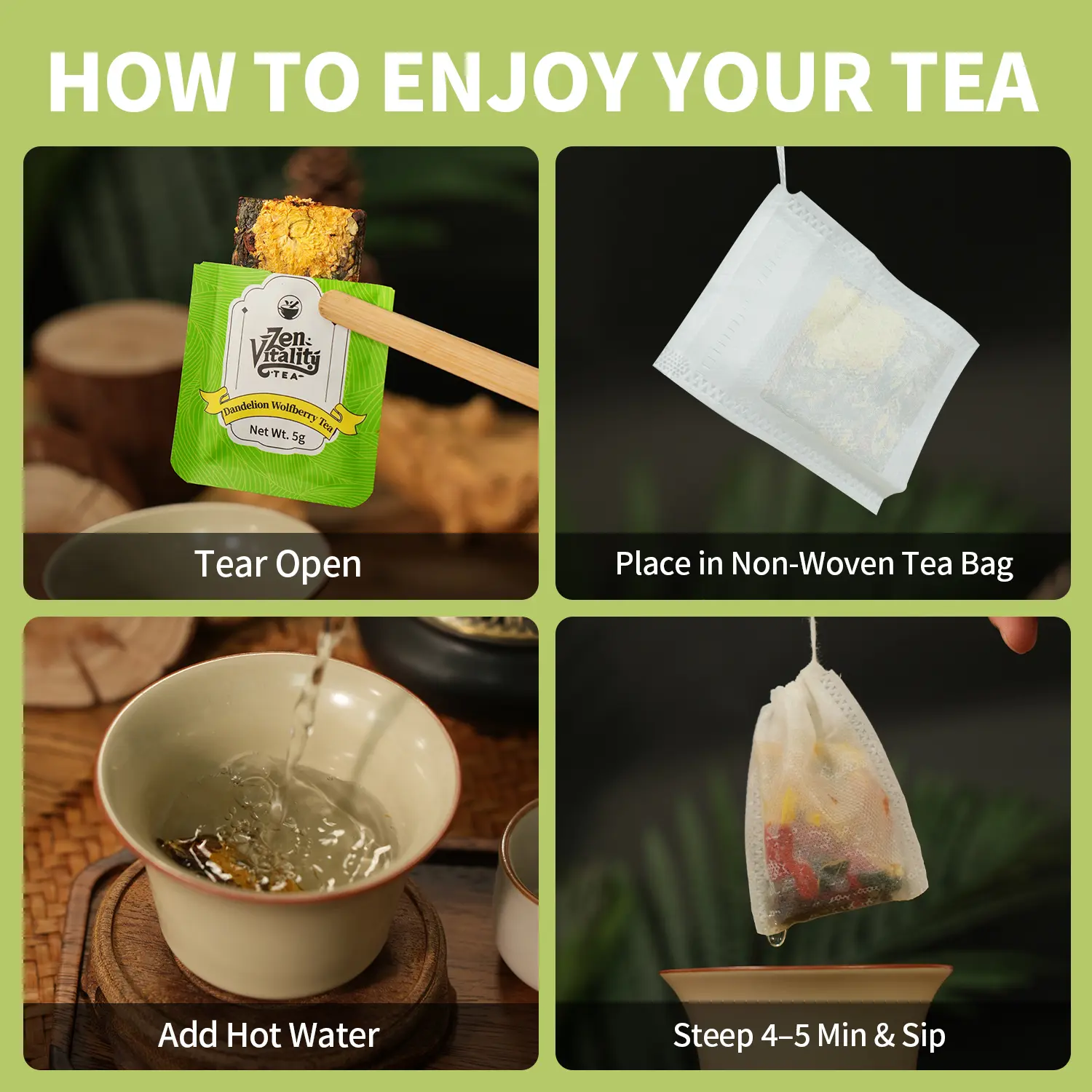 HOW TO ENJOY YOUR TEA

Zen Vitality TEA

Dandelion Wolfberry Tea

Net Wt. 5g

Tear Open

Place in Non-Woven Tea Bag

Add Hot Water

Steep 4–5 Min & Sip