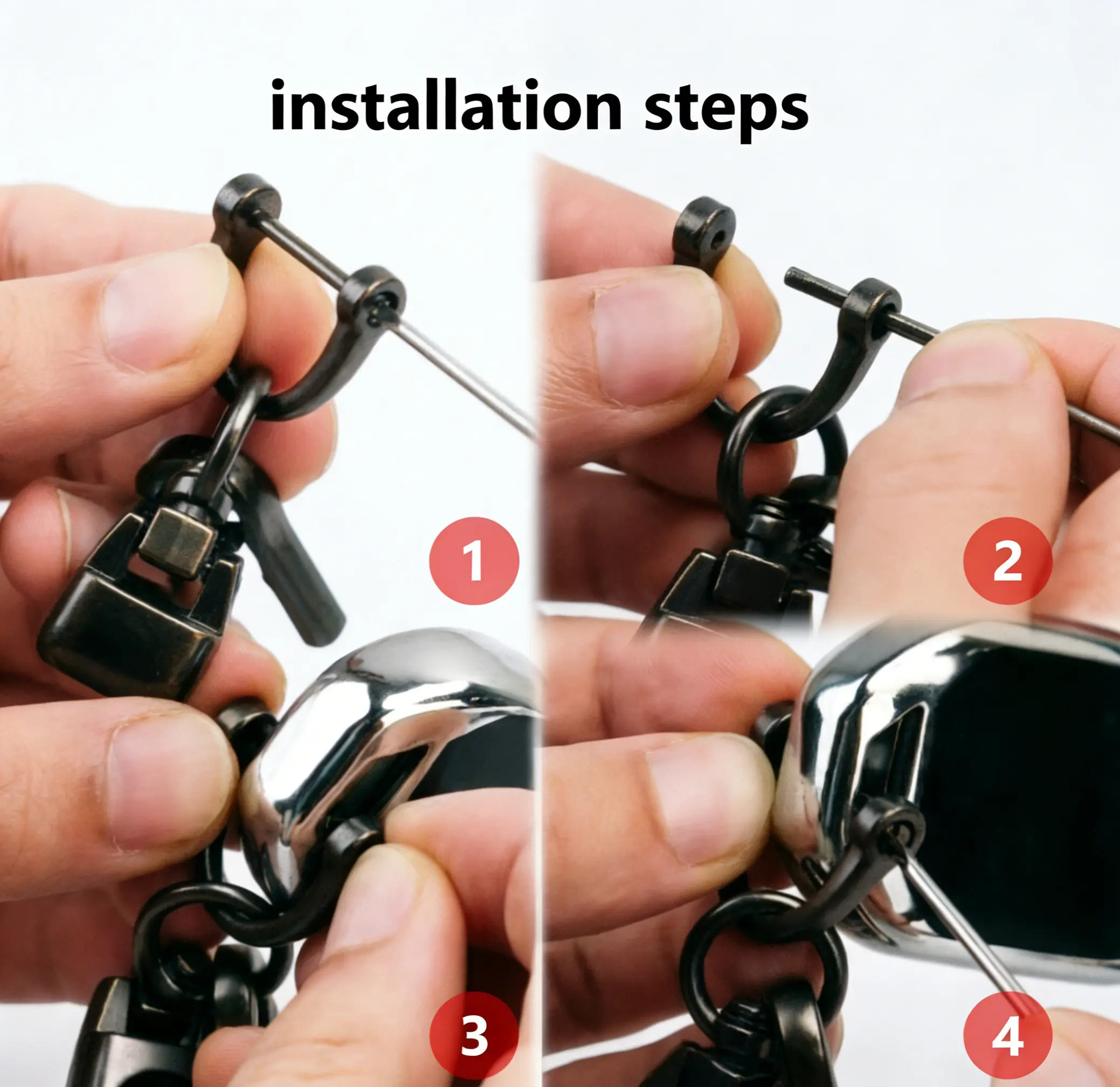 installation steps

1

2

3

4