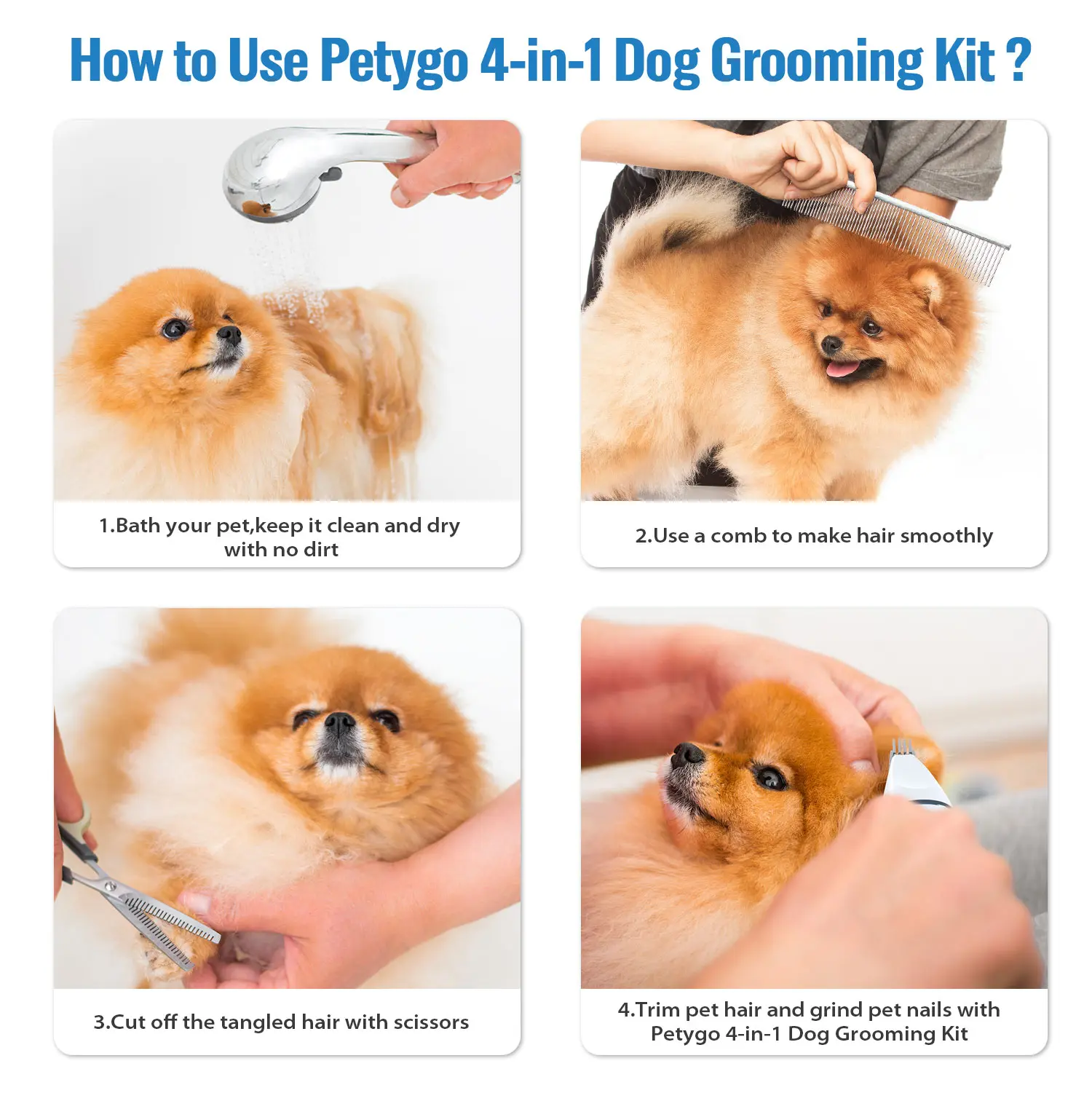 How to Use Petygo 4-in-1 Dog Grooming Kit ?

1.Bath your pet,keep it clean and dry with no dirt

2.Use a comb to make hair smoothly

3.Cut off the tangled hair with scissors

4.Trim pet hair and grind pet nails with Petygo 4-in-1 Dog Grooming Kit