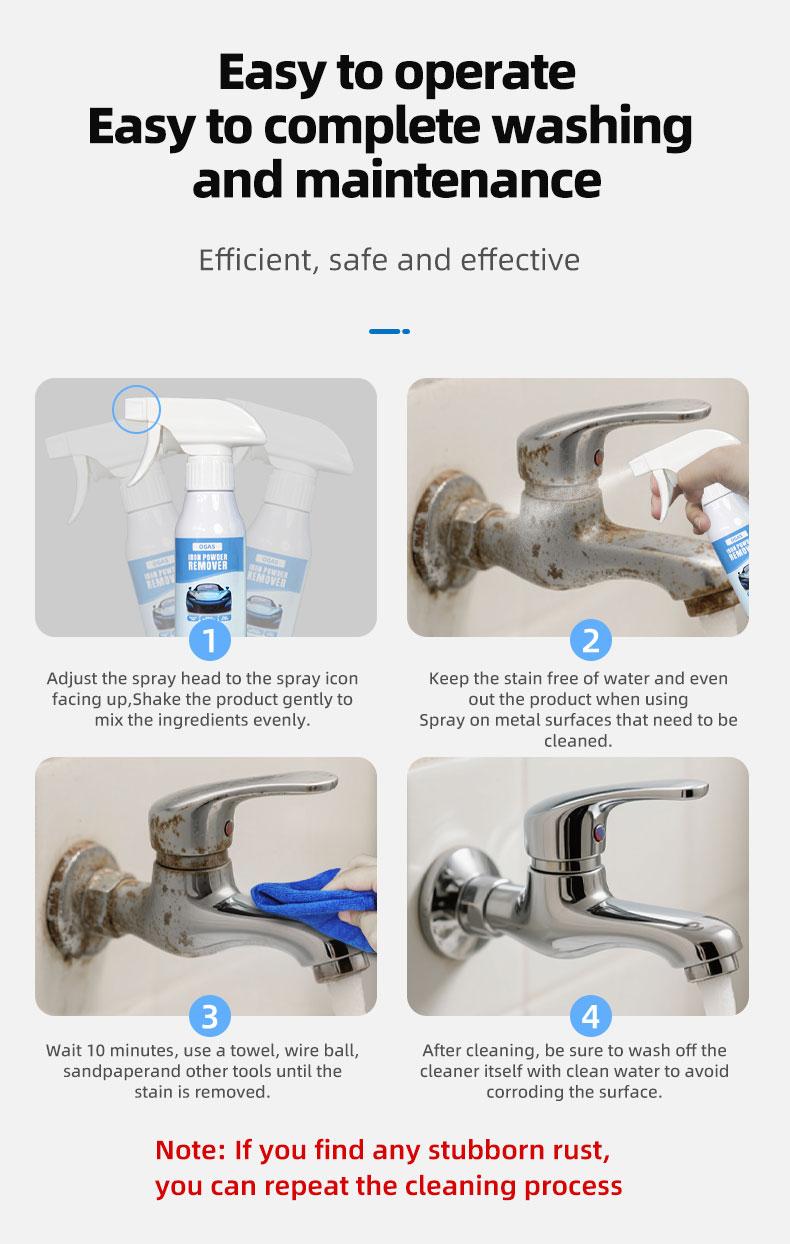 Easy to operate
Easy to complete washing and maintenance

Efficient, safe and effective

OGAS
IRON POWDER REMOVER

1

Adjust the spray head to the spray icon facing up,Shake the product gently to mix the ingredients evenly.

2

Keep the stain free of water and even out the product when using
Spray on metal surfaces that need to be cleaned.

3

Wait 10 minutes, use a towel, wire ball, sandpaperand other tools until the stain is removed.

4

After cleaning, be sure to wash off the cleaner itself with clean water to avoid corroding the surface.

Note: If you find any stubborn rust, you can repeat the cleaning process