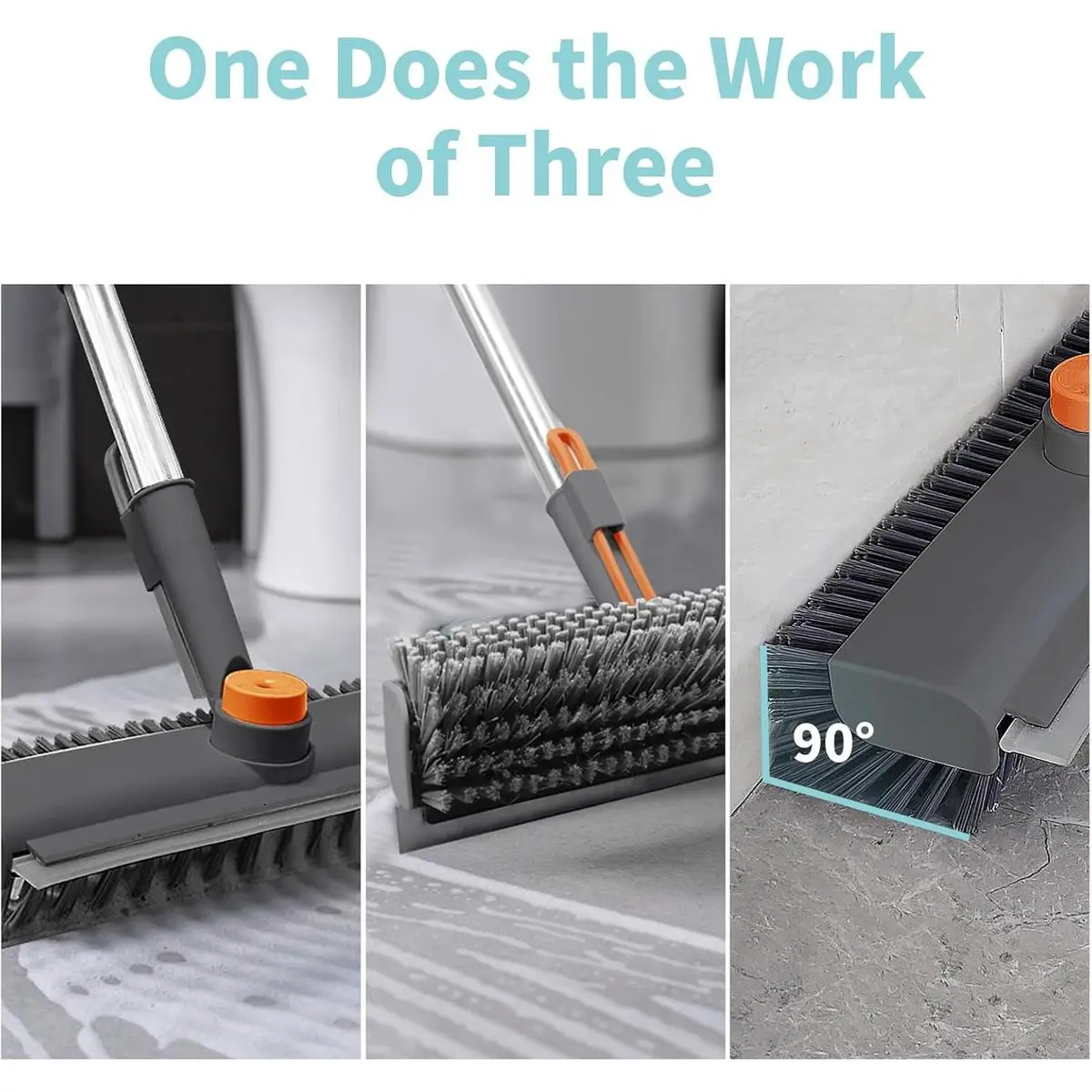 One Does the Work of Three

90°