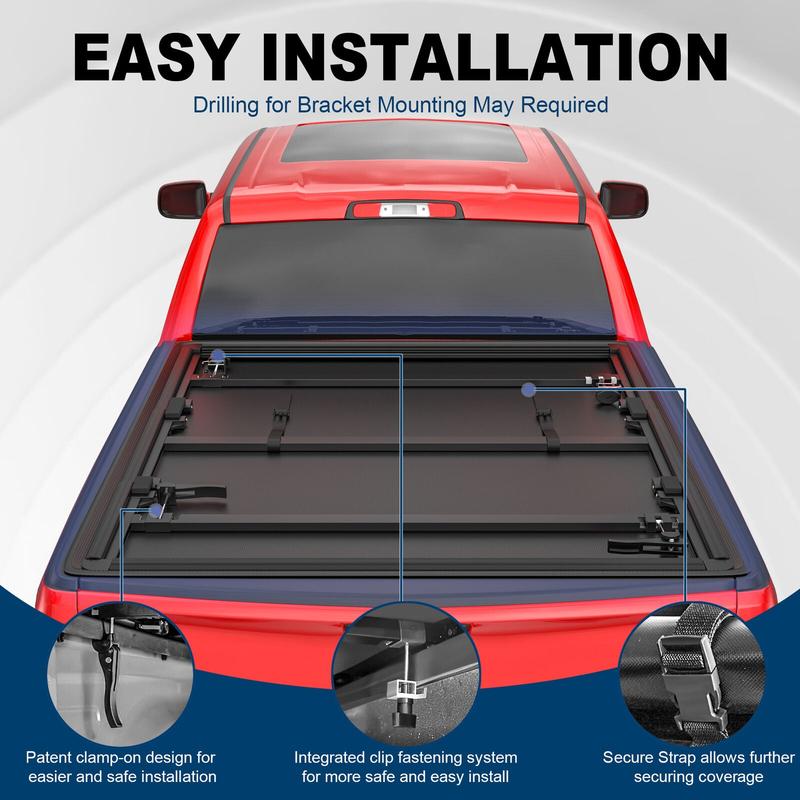 EASY INSTALLATION

Drilling for Bracket Mounting May Required

Patent clamp-on design for easier and safe installation

Integrated clip fastening system for more safe and easy install

Secure Strap allows further securing coverage