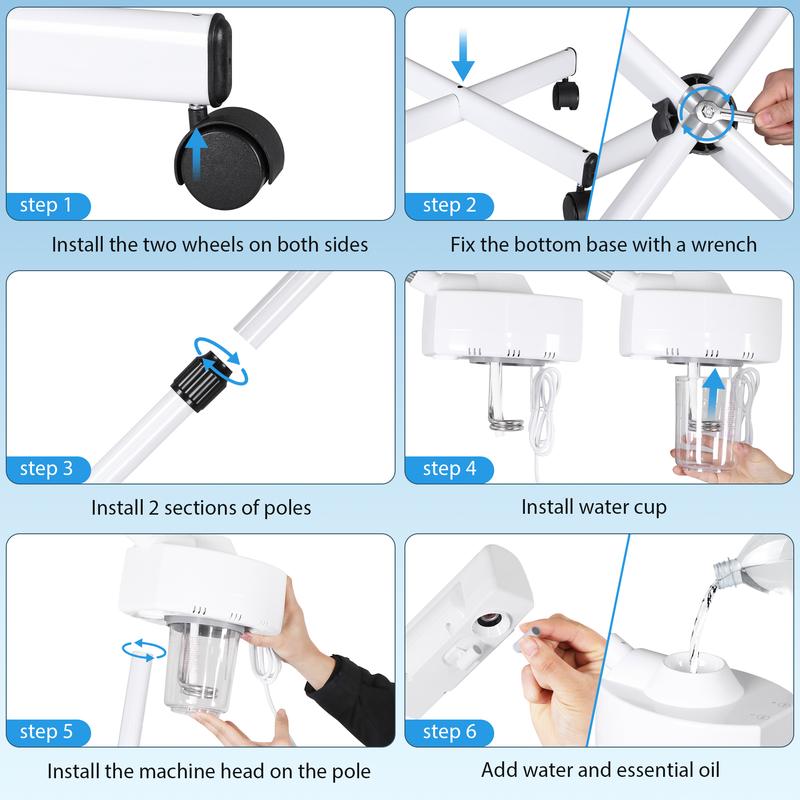 step 1
Install the two wheels on both sides

step 2
Fix the bottom base with a wrench

step 3
Install 2 sections of poles

step 4
Install water cup

step 5
Install the machine head on the pole

step 6
Add water and essential oil