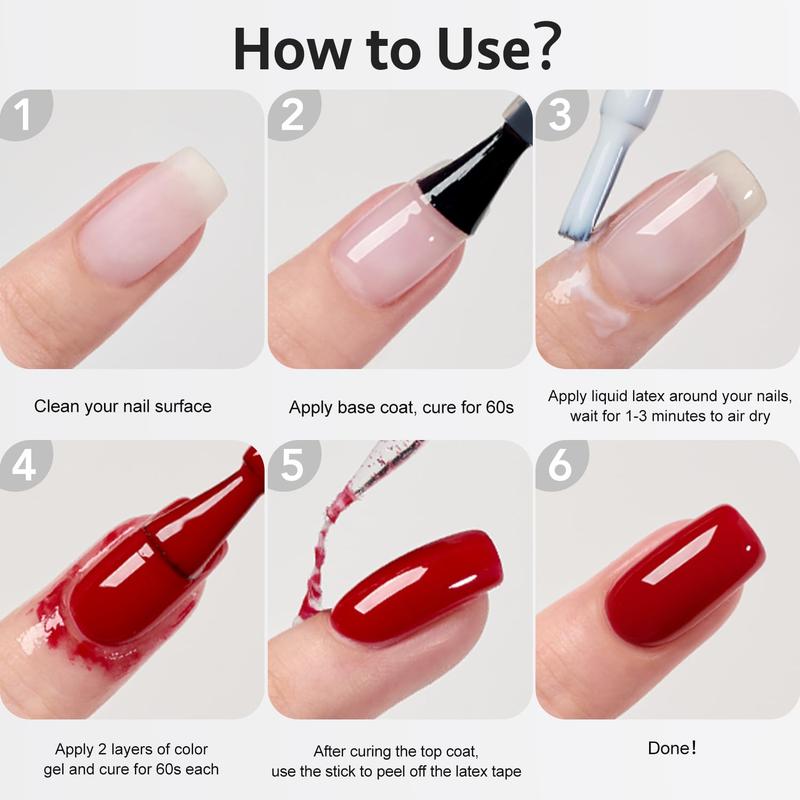 How to Use?

1

Clean your nail surface

2

Apply base coat, cure for 60s

3

Apply liquid latex around your nails, wait for 1-3 minutes to air dry

4

Apply 2 layers of color gel and cure for 60s each

5

After curing the top coat, use the stick to peel off the latex tape

6

Done!