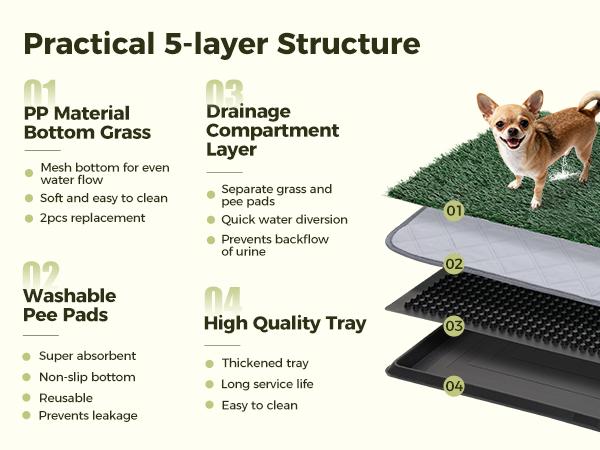 Practical 5-layer Structure

01
PP Material Bottom Grass

Mesh bottom for even water flow
Soft and easy to clean
2pcs replacement

02
Washable Pee Pads

Super absorbent
Non-slip bottom
Reusable
Prevents leakage

03
Drainage Compartment Layer

Separate grass and pee pads
Quick water diversion
Prevents backflow of urine

04
High Quality Tray

Thickened tray
Long service life
Easy to clean

01
02
03
04