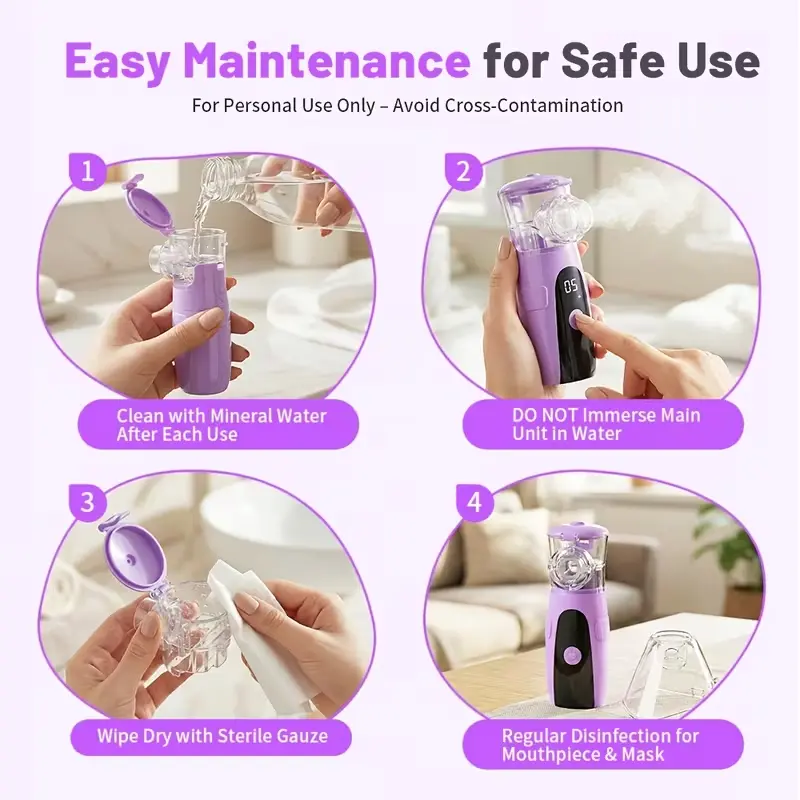 Easy Maintenance for Safe Use

For Personal Use Only – Avoid Cross-Contamination

1

Clean with Mineral Water After Each Use

2

05

DO NOT Immerse Main Unit in Water

3

Wipe Dry with Sterile Gauze

4

Regular Disinfection for Mouthpiece & Mask