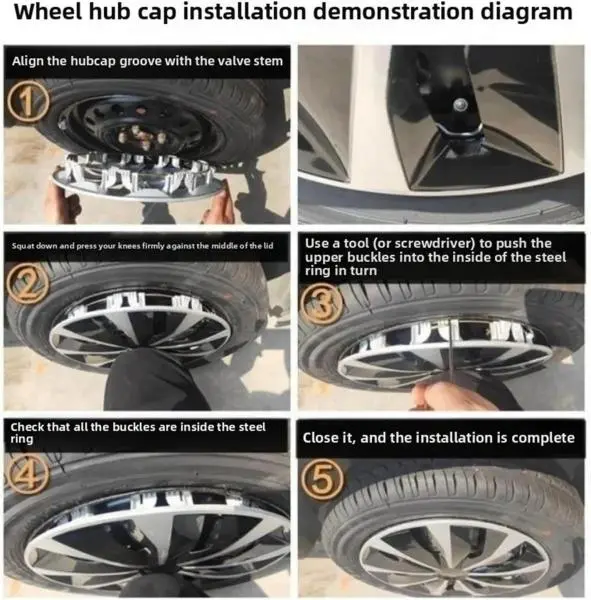 Wheel hub cap installation demonstration diagram

Align the hubcap groove with the valve stem

①

Squat down and press your knees firmly against the middle of the lid

②

Use a tool (or screwdriver) to push the upper buckles into the inside of the steel ring in turn

③

Check that all the buckles are inside the steel ring

④

Close it, and the installation is complete

⑤