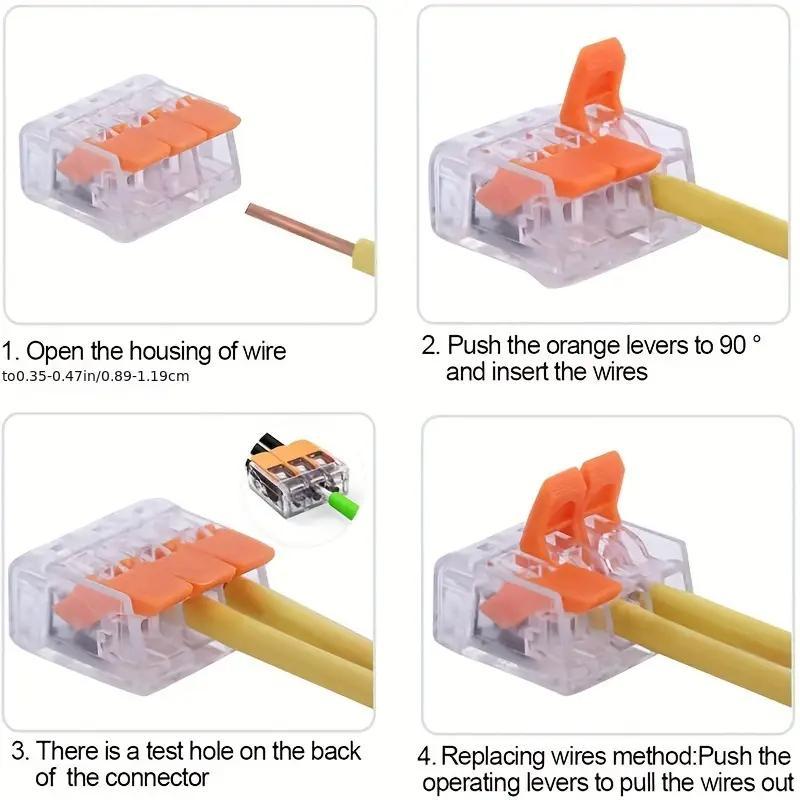 1. Open the housing of wire
to0.35-0.47in/0.89-1.19cm

2. Push the orange levers to 90 °
and insert the wires

3. There is a test hole on the back
of the connector

4. Replacing wires method:Push the
operating levers to pull the wires out