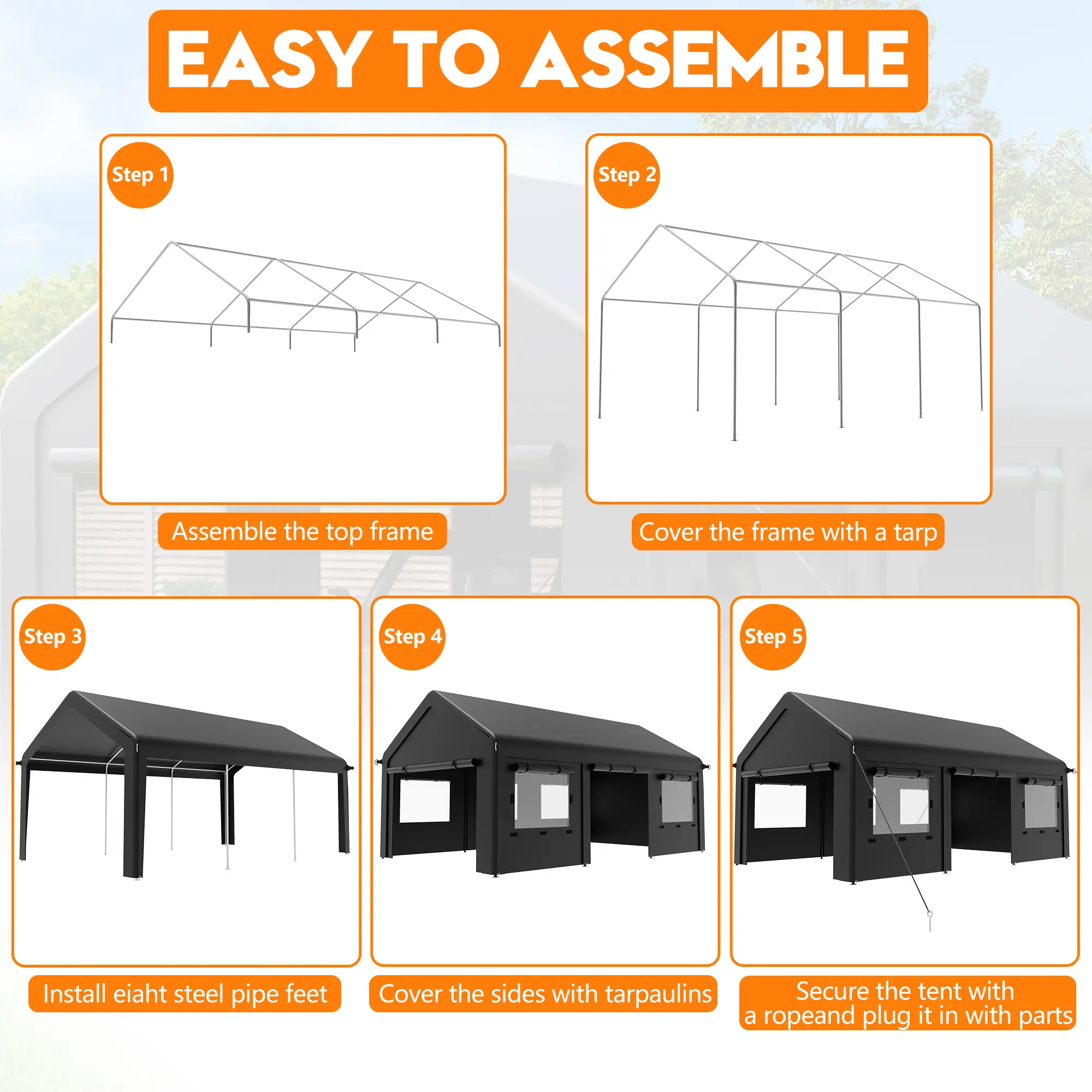 EASY TO ASSEMBLE

Step 1

Assemble the top frame

Step 2

Cover the frame with a tarp

Step 3

Install eiaht steel pipe feet

Step 4

Cover the sides with tarpaulins

Step 5

Secure the tent with a ropeand plug it in with parts