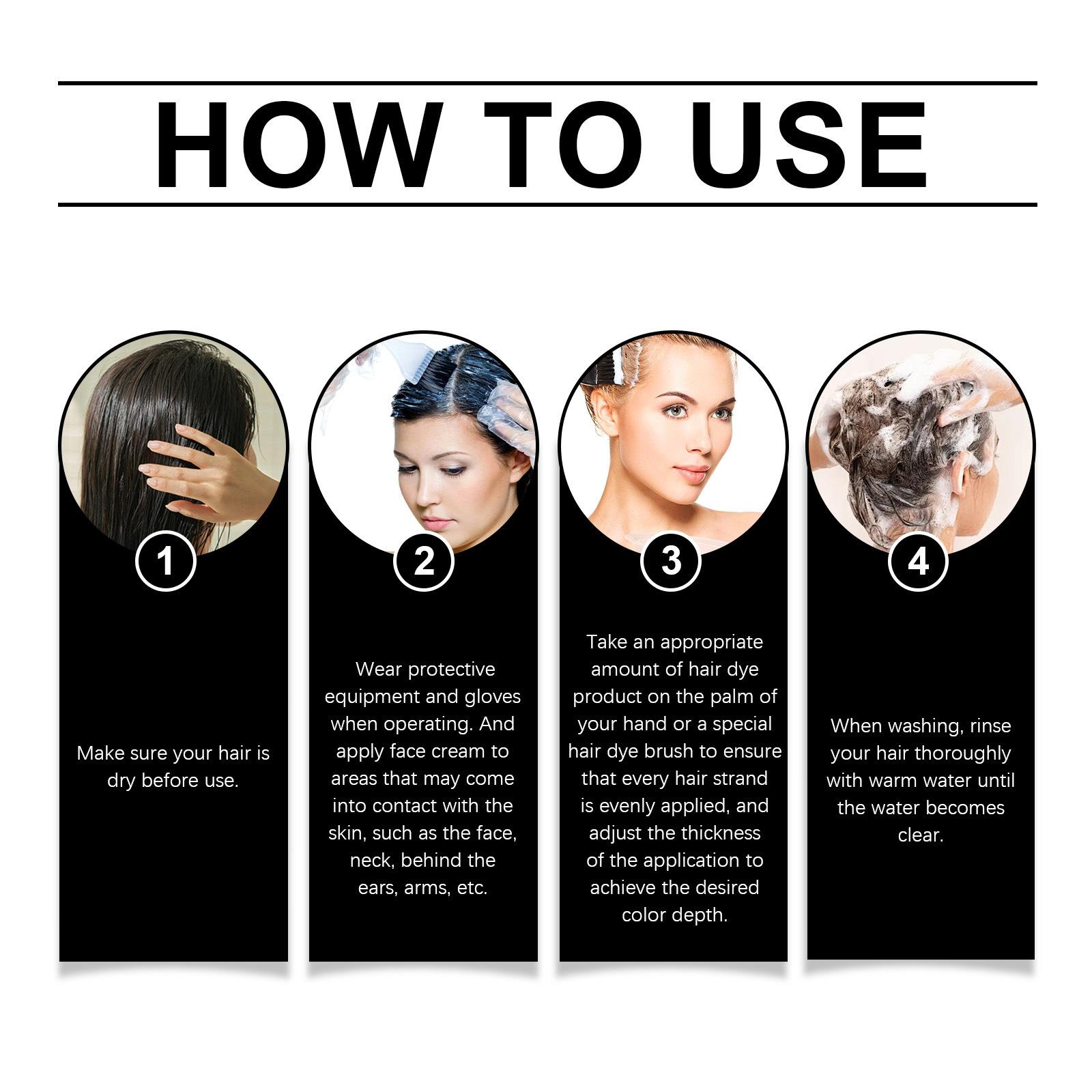 HOW TO USE

1

Make sure your hair is dry before use.

2

Wear protective equipment and gloves when operating. And apply face cream to areas that may come into contact with the skin, such as the face, neck, behind the ears, arms, etc.

3

Take an appropriate amount of hair dye product on the palm of your hand or a special hair dye brush to ensure that every hair strand is evenly applied, and adjust the thickness of the application to achieve the desired color depth.

4

When washing, rinse your hair thoroughly with warm water until the water becomes clear.