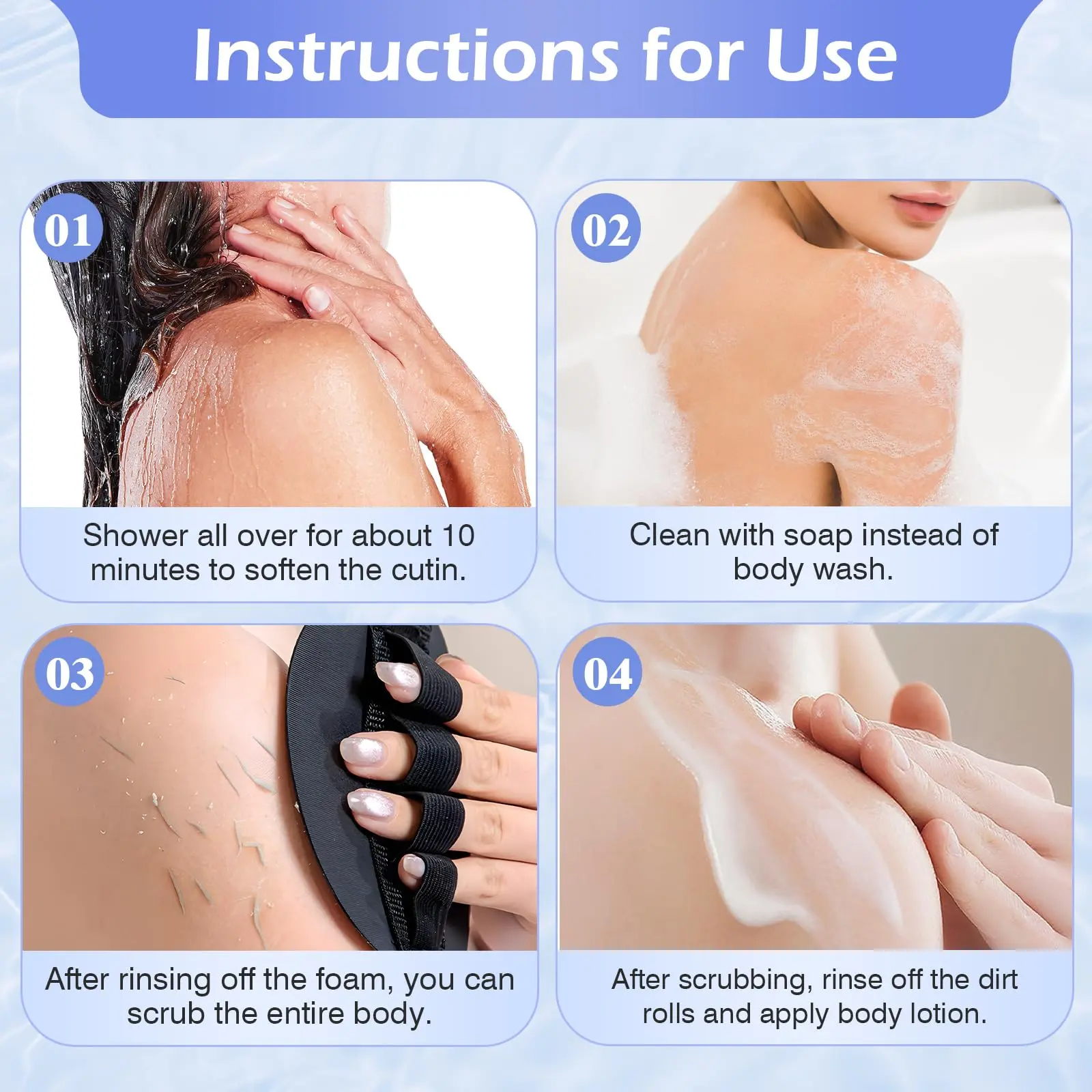 Instructions for Use

01

Shower all over for about 10 minutes to soften the cutin.

02

Clean with soap instead of body wash.

03

After rinsing off the foam, you can scrub the entire body.

04

After scrubbing, rinse off the dirt rolls and apply body lotion.