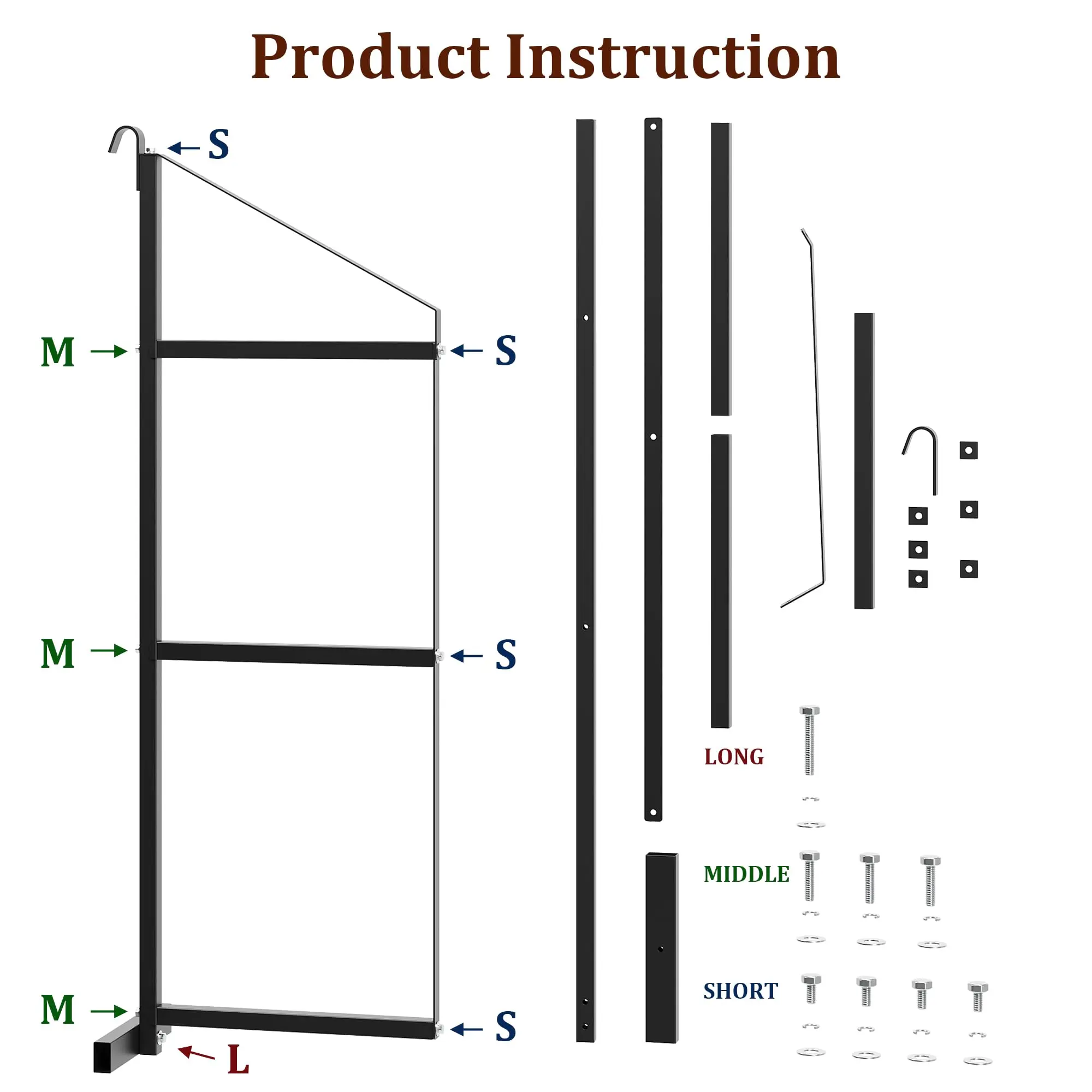 Product Instruction

S

M

S

M

S

M

S

L

LONG

MIDDLE

SHORT