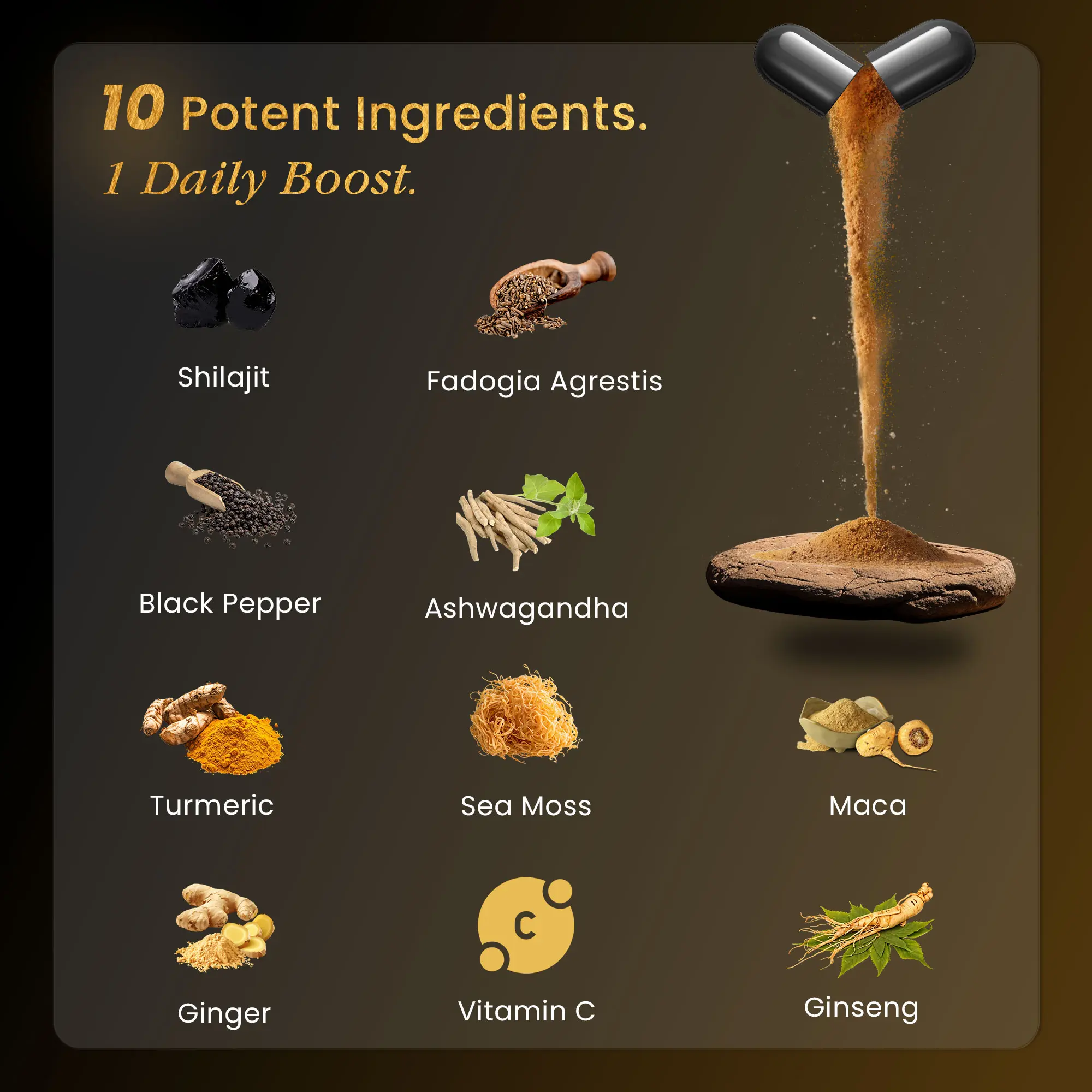 10 Potent Ingredients.
1 Daily Boost.

Shilajit

Fadogia Agrestis

Black Pepper

Ashwagandha

Turmeric

Sea Moss

Maca

Ginger

C

Vitamin C

Ginseng