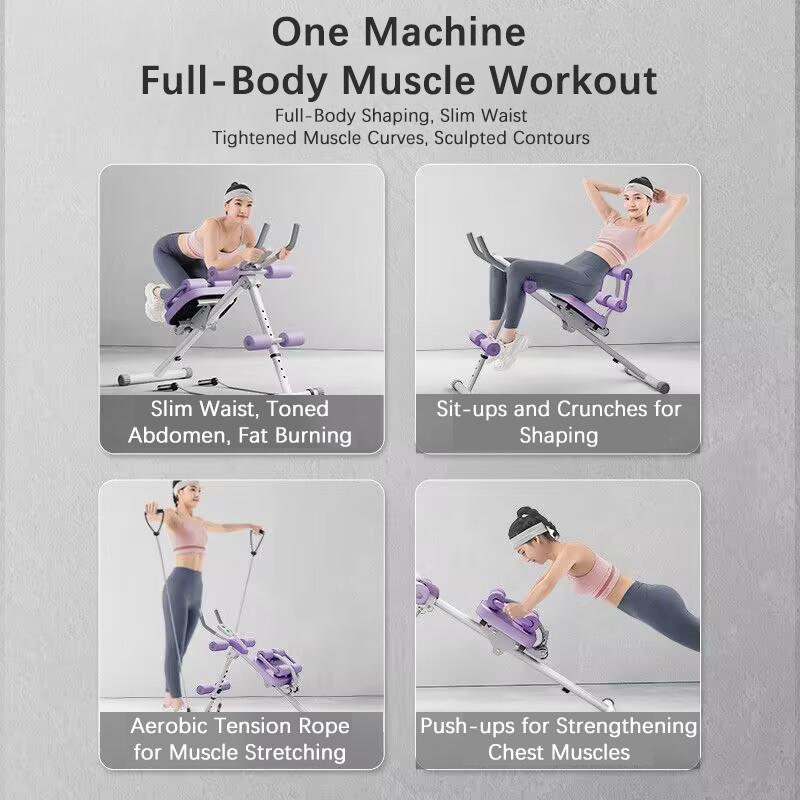 One Machine
Full-Body Muscle Workout

Full-Body Shaping, Slim Waist
Tightened Muscle Curves, Sculpted Contours

Slim Waist, Toned Abdomen, Fat Burning

Sit-ups and Crunches for Shaping

Aerobic Tension Rope for Muscle Stretching

Push-ups for Strengthening Chest Muscles