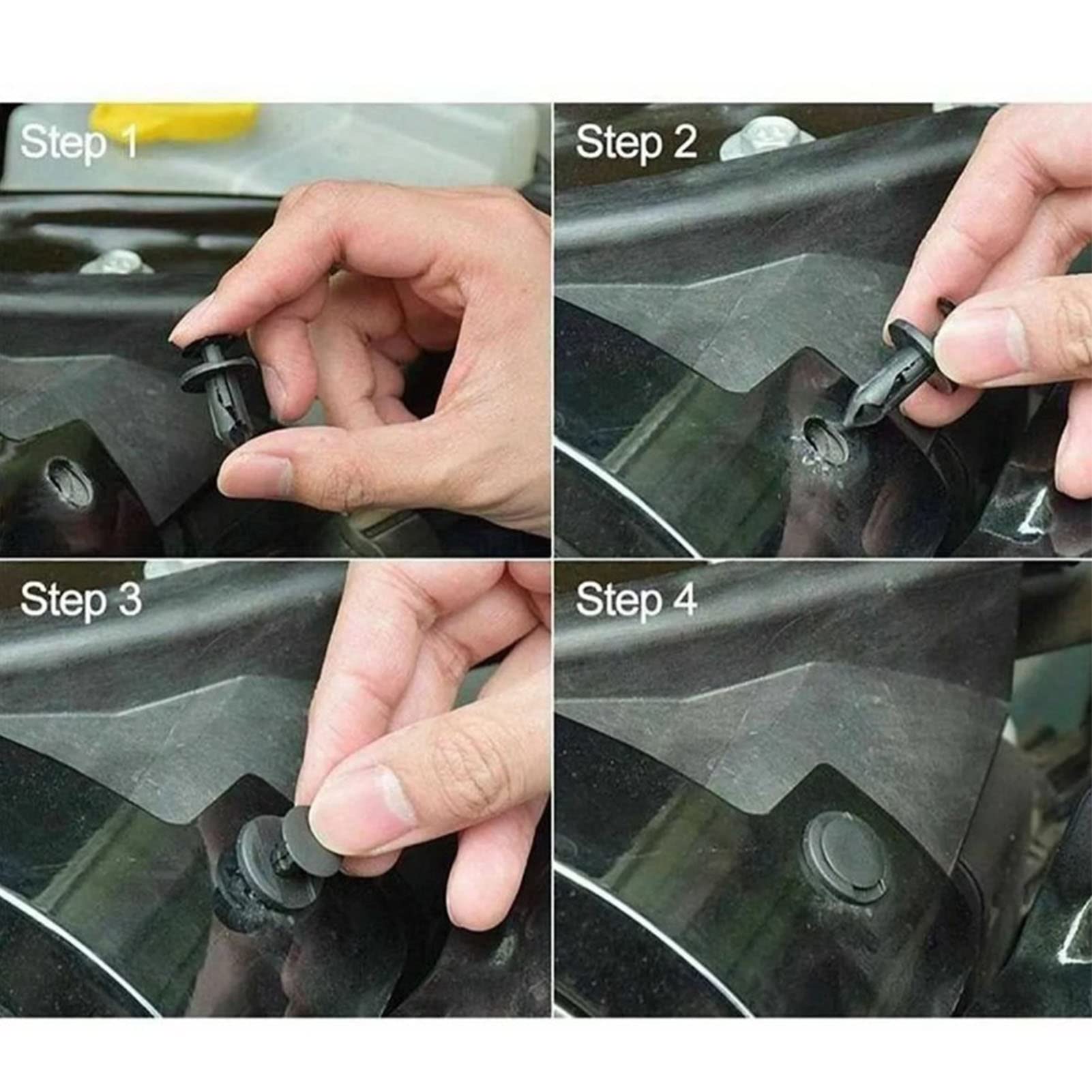 Step 1

Step 2

Step 3

Step 4