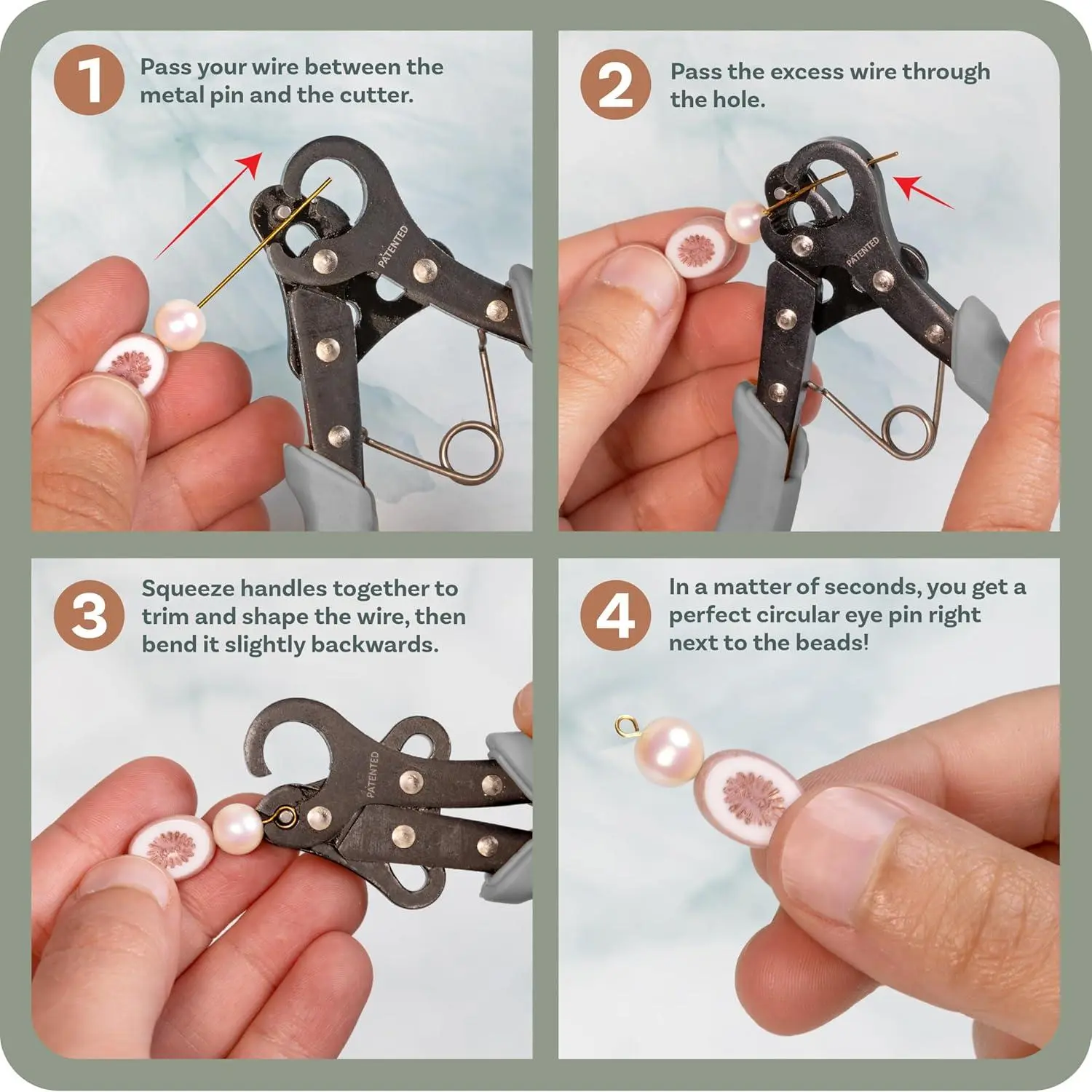 1 Pass your wire between the metal pin and the cutter.

PATENTED

2 Pass the excess wire through the hole.

PATENTED

3 Squeeze handles together to trim and shape the wire, then bend it slightly backwards.

PATENTED

4 In a matter of seconds, you get a perfect circular eye pin right next to the beads!