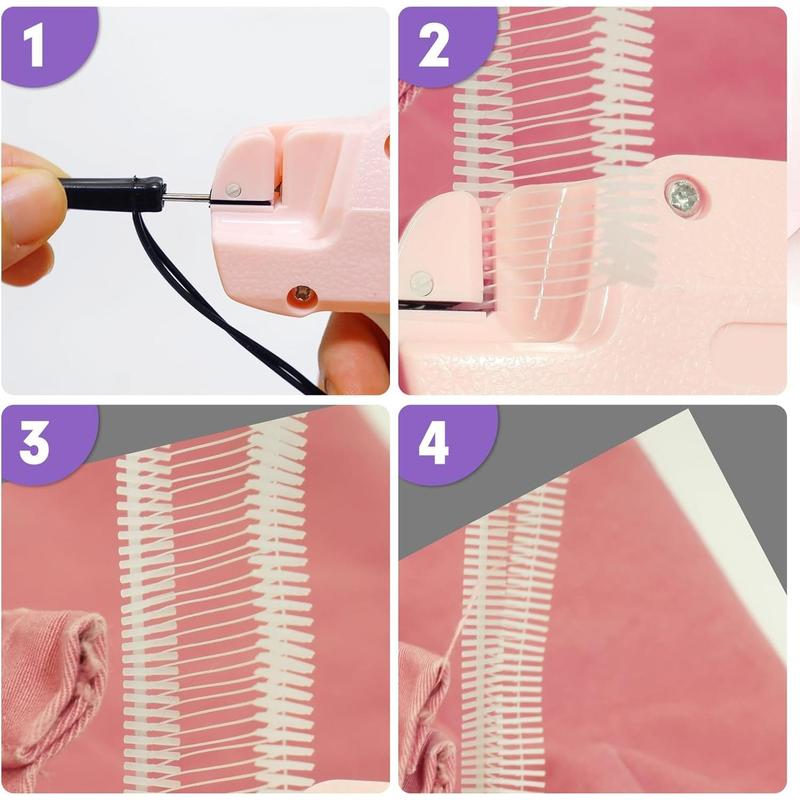 1

2

3

4