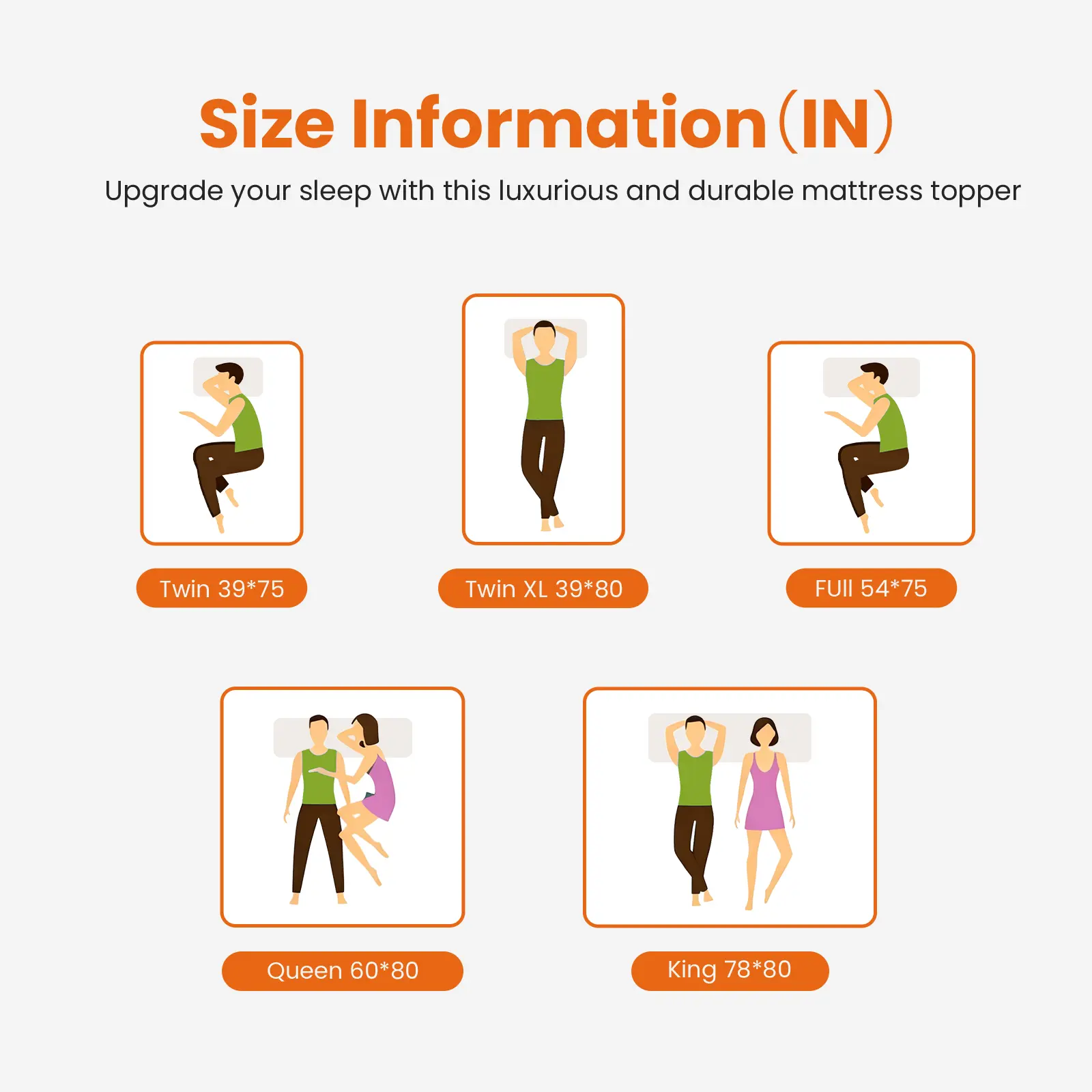 Size Information (IN)
Upgrade your sleep with this luxurious and durable mattress topper

Twin 39*75

Twin XL 39*80

FUll 54*75

Queen 60*80

King 78*80