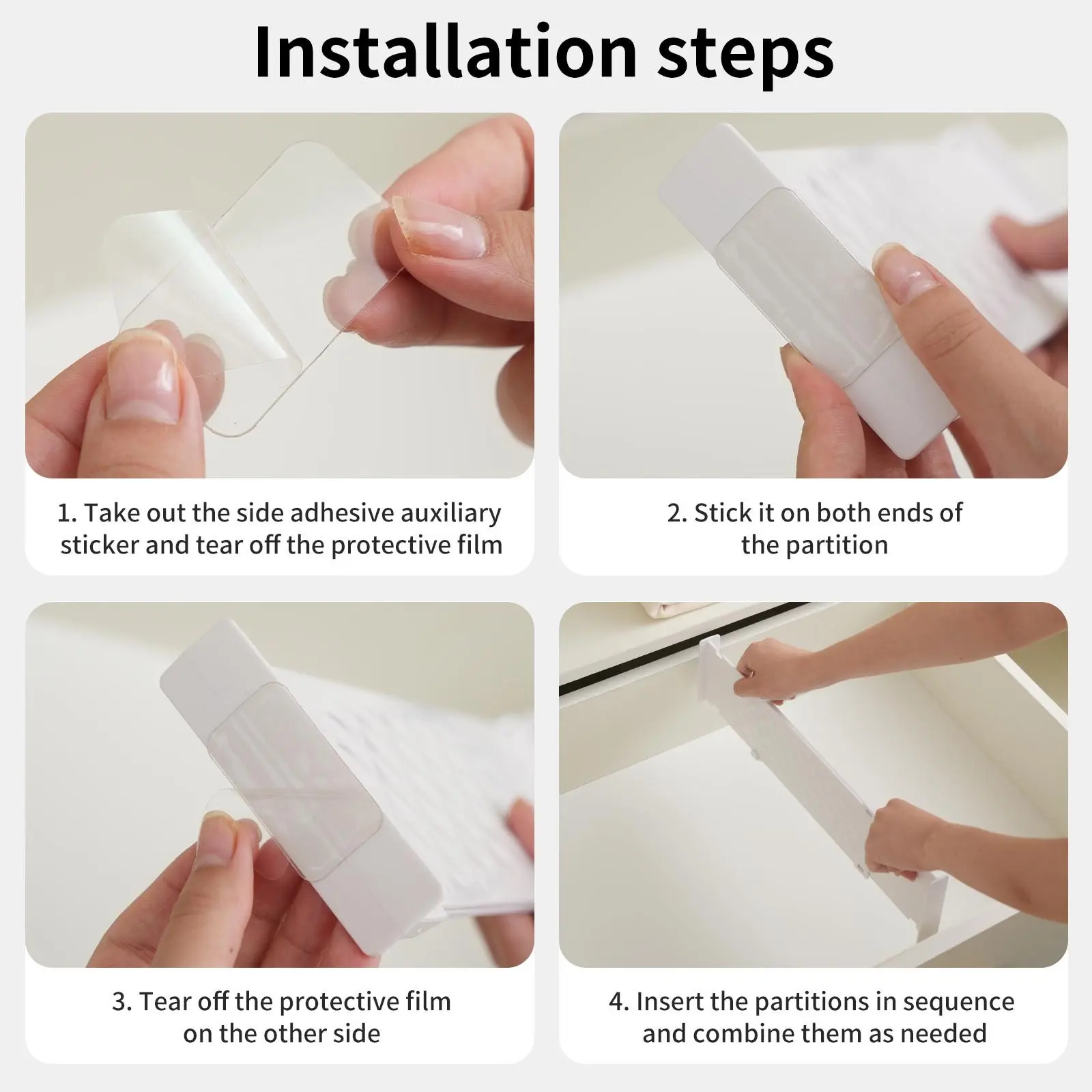 Installation steps

1. Take out the side adhesive auxiliary sticker and tear off the protective film

2. Stick it on both ends of the partition

3. Tear off the protective film on the other side

4. Insert the partitions in sequence and combine them as needed