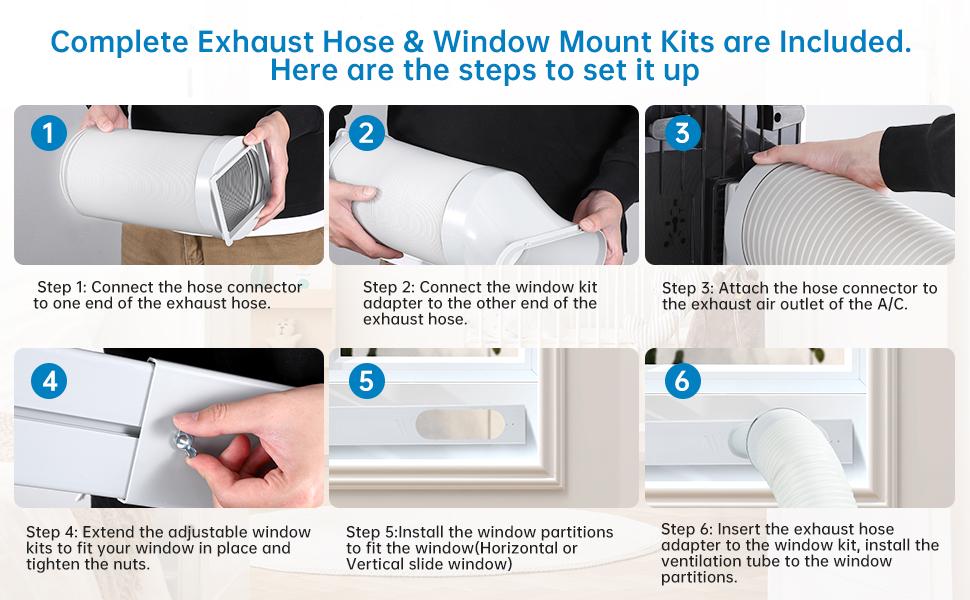 Complete Exhaust Hose & Window Mount Kits are Included. Here are the steps to set it up

1

Step 1: Connect the hose connector to one end of the exhaust hose.

2

Step 2: Connect the window kit adapter to the other end of the exhaust hose.

3

Step 3: Attach the hose connector to the exhaust air outlet of the A/C.

4

Step 4: Extend the adjustable window kits to fit your window in place and tighten the nuts.

5

Step 5:Install the window partitions to fit the window(Horizontal or Vertical slide window)

6

Step 6: Insert the exhaust hose adapter to the window kit, install the ventilation tube to the window partitions.