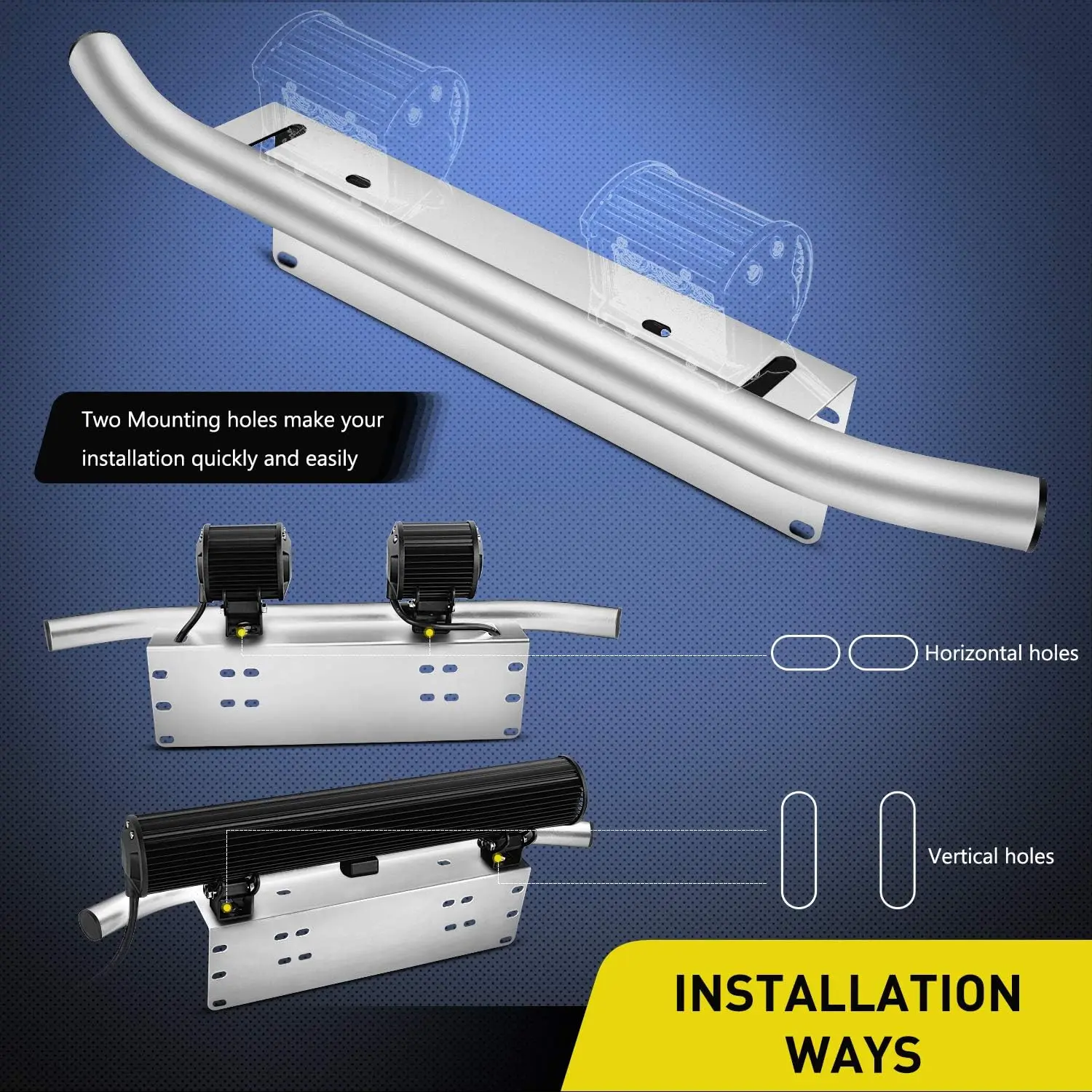 Two Mounting holes make your installation quickly and easily

Horizontal holes

Vertical holes

INSTALLATION WAYS