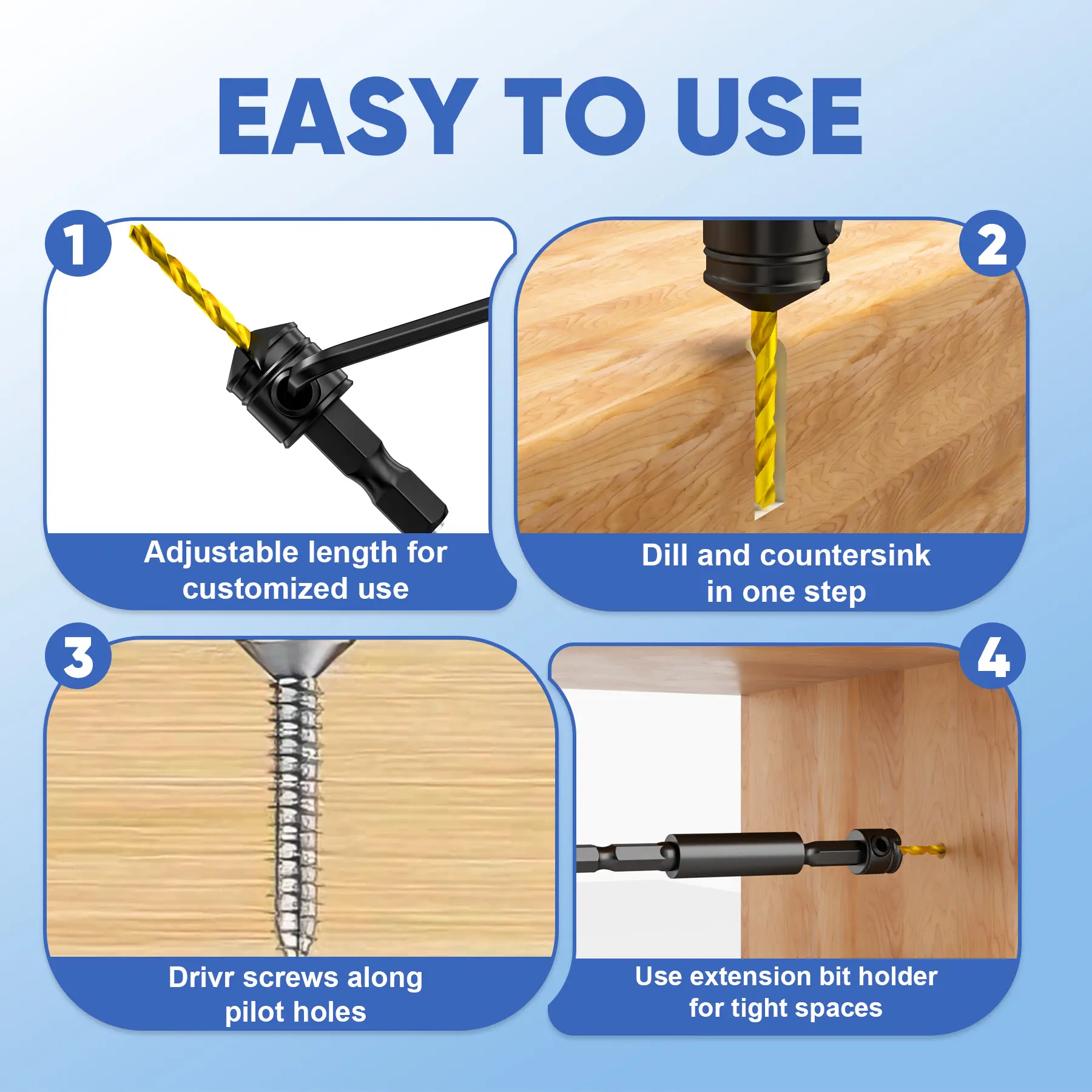 EASY TO USE

1

Adjustable length for customized use

2

Dill and countersink in one step

3

Drivr screws along pilot holes

4

Use extension bit holder for tight spaces