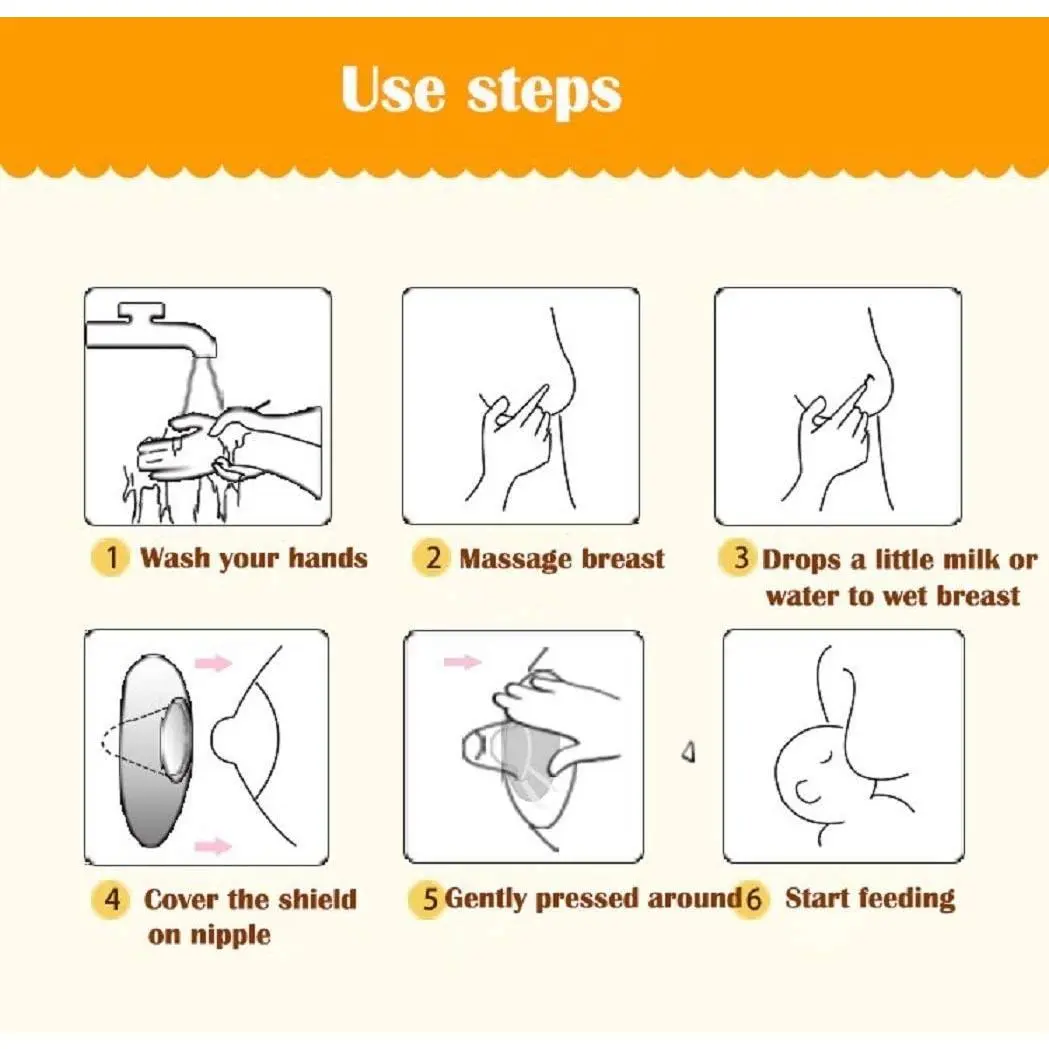 Use steps

1 Wash your hands

2 Massage breast

3 Drops a little milk or water to wet breast

4 Cover the shield on nipple

5 Gently pressed around

6 Start feeding