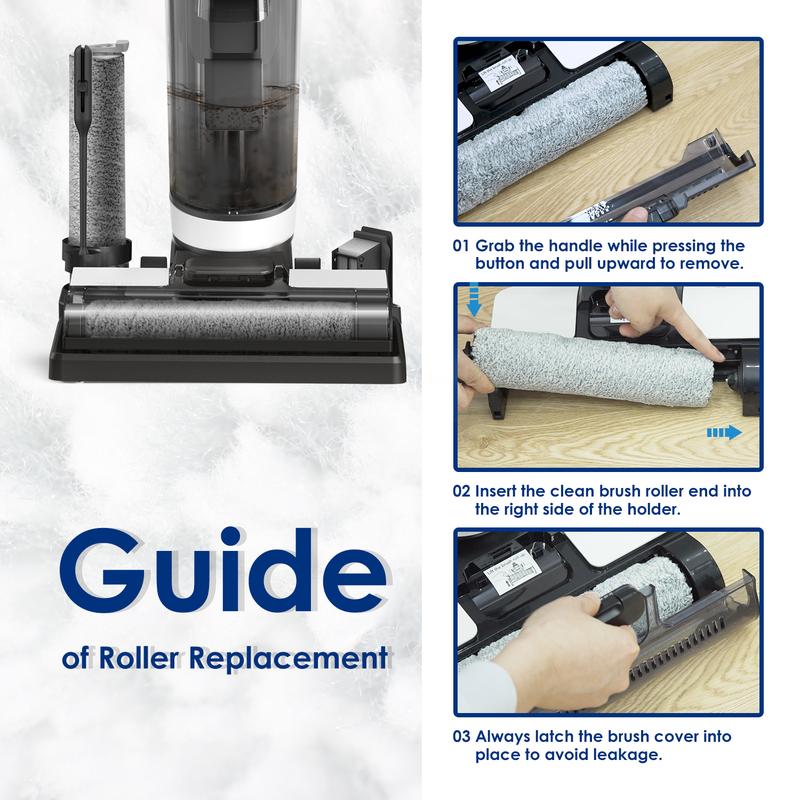 Guide

of Roller Replacement

01 Grab the handle while pressing the button and pull upward to remove.

02 Insert the clean brush roller end into the right side of the holder.

03 Always latch the brush cover into place to avoid leakage.