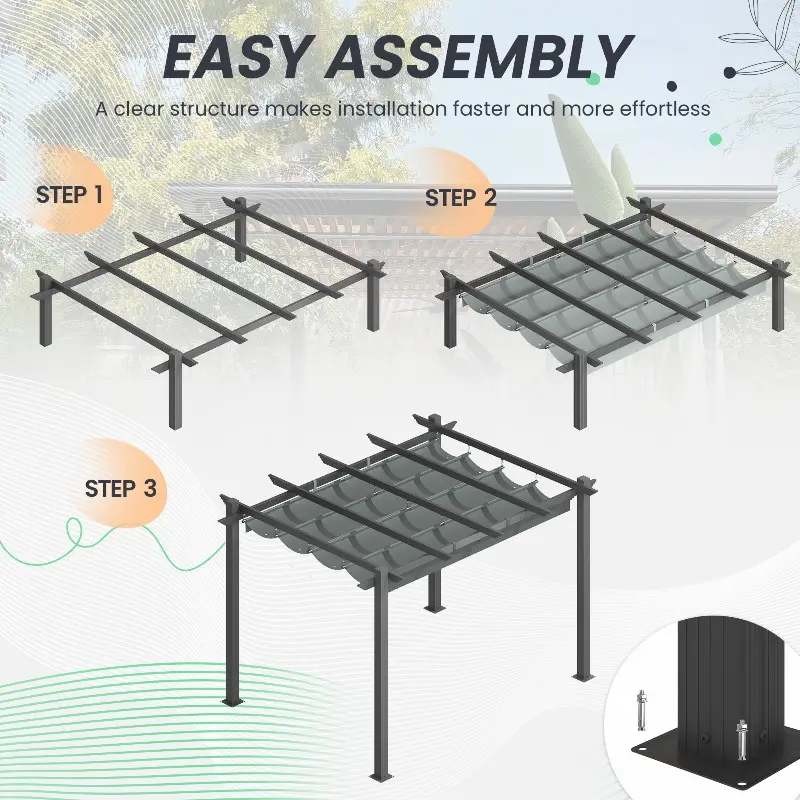 EASY ASSEMBLY

A clear structure makes installation faster and more effortless

STEP 1

STEP 2

STEP 3