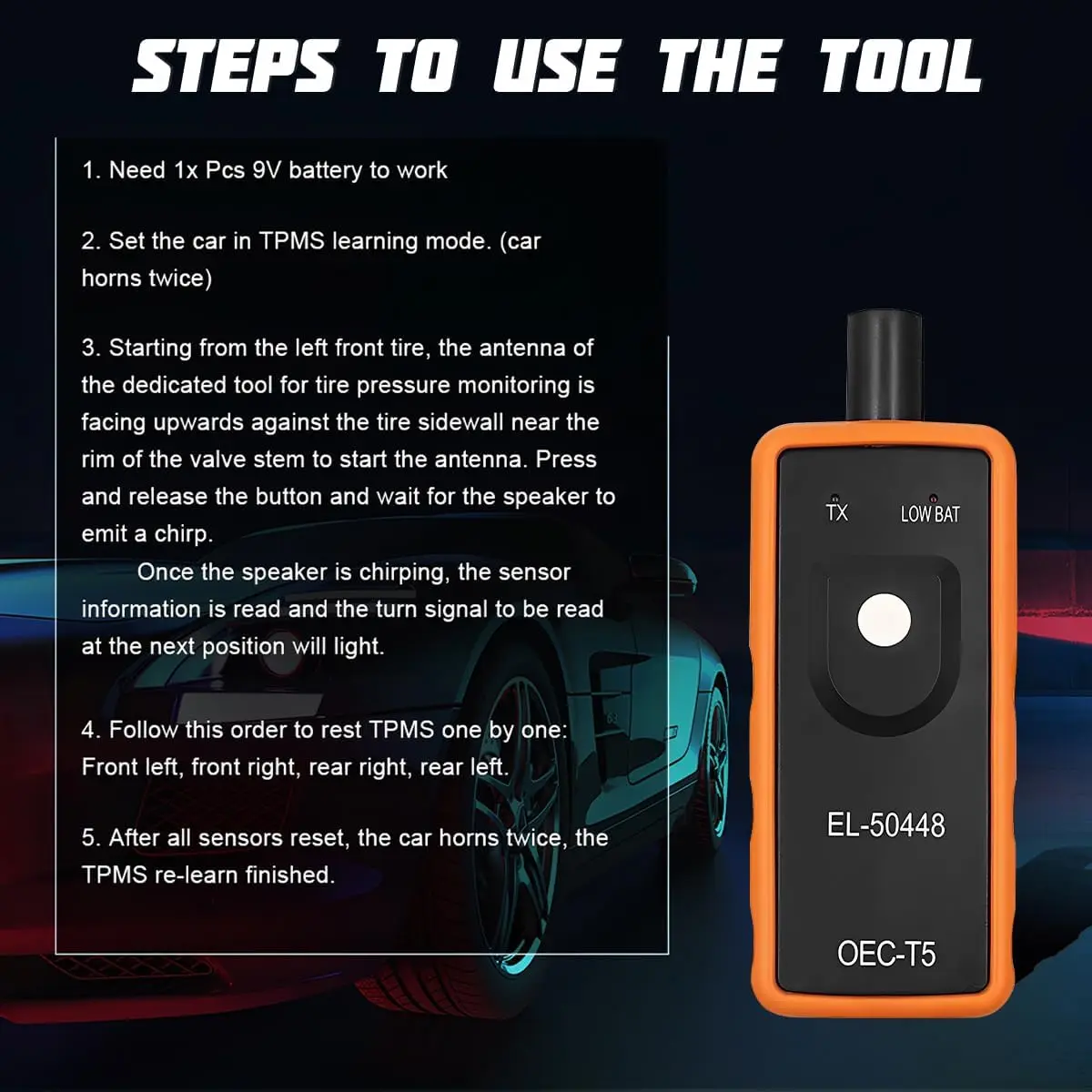 STEPS TO USE THE TOOL

1. Need 1x Pcs 9V battery to work

2. Set the car in TPMS learning mode. (car horns twice)

3. Starting from the left front tire, the antenna of the dedicated tool for tire pressure monitoring is facing upwards against the tire sidewall near the rim of the valve stem to start the antenna. Press and release the button and wait for the speaker to emit a chirp.

Once the speaker is chirping, the sensor information is read and the turn signal to be read at the next position will light.

4. Follow this order to rest TPMS one by one: Front left, front right, rear right, rear left.

5. After all sensors reset, the car horns twice, the TPMS re-learn finished.

TX

LOW BAT

EL-50448

OEC-T5