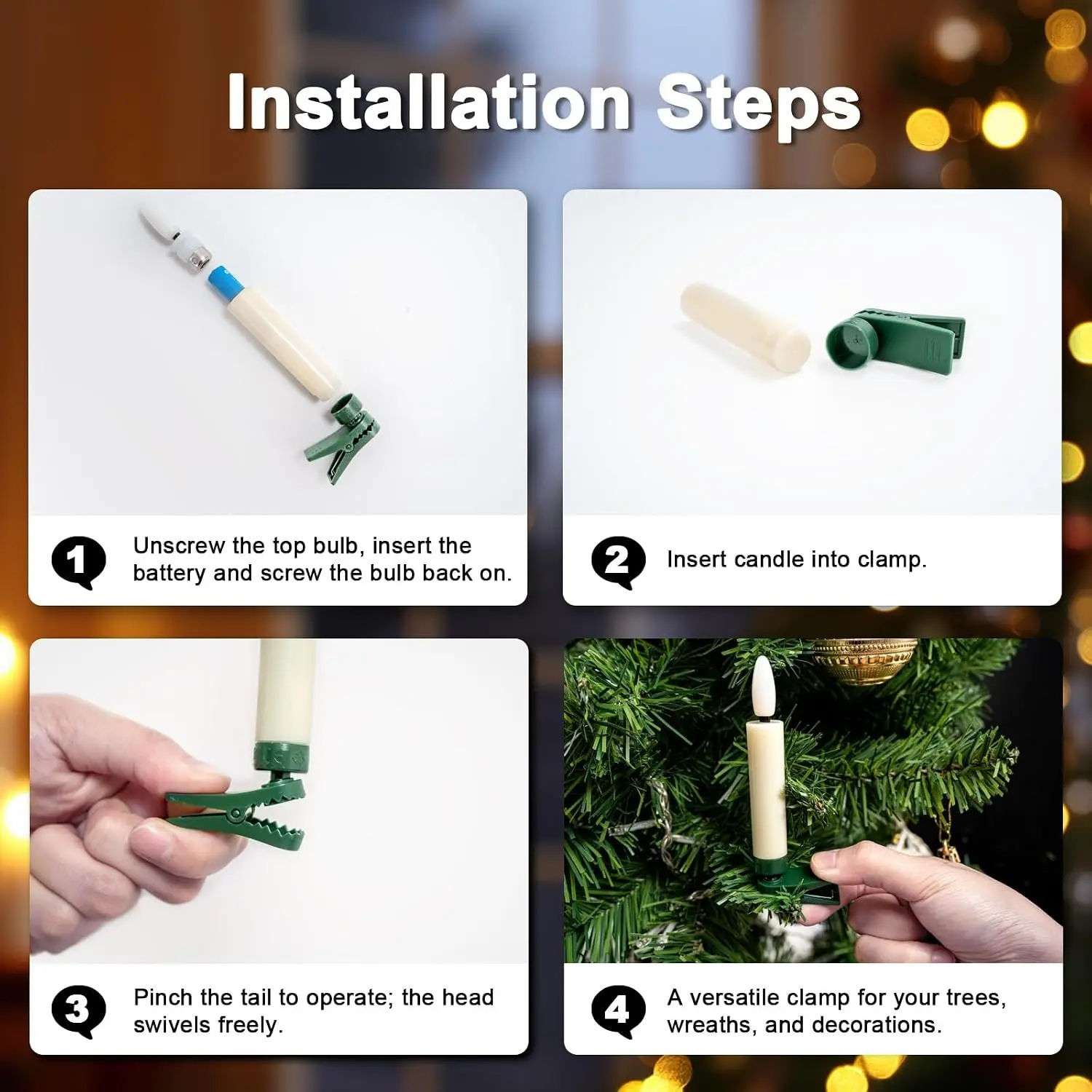 Installation Steps

1
Unscrew the top bulb, insert the battery and screw the bulb back on.

2
Insert candle into clamp.

3
Pinch the tail to operate; the head swivels freely.

4
A versatile clamp for your trees, wreaths, and decorations.