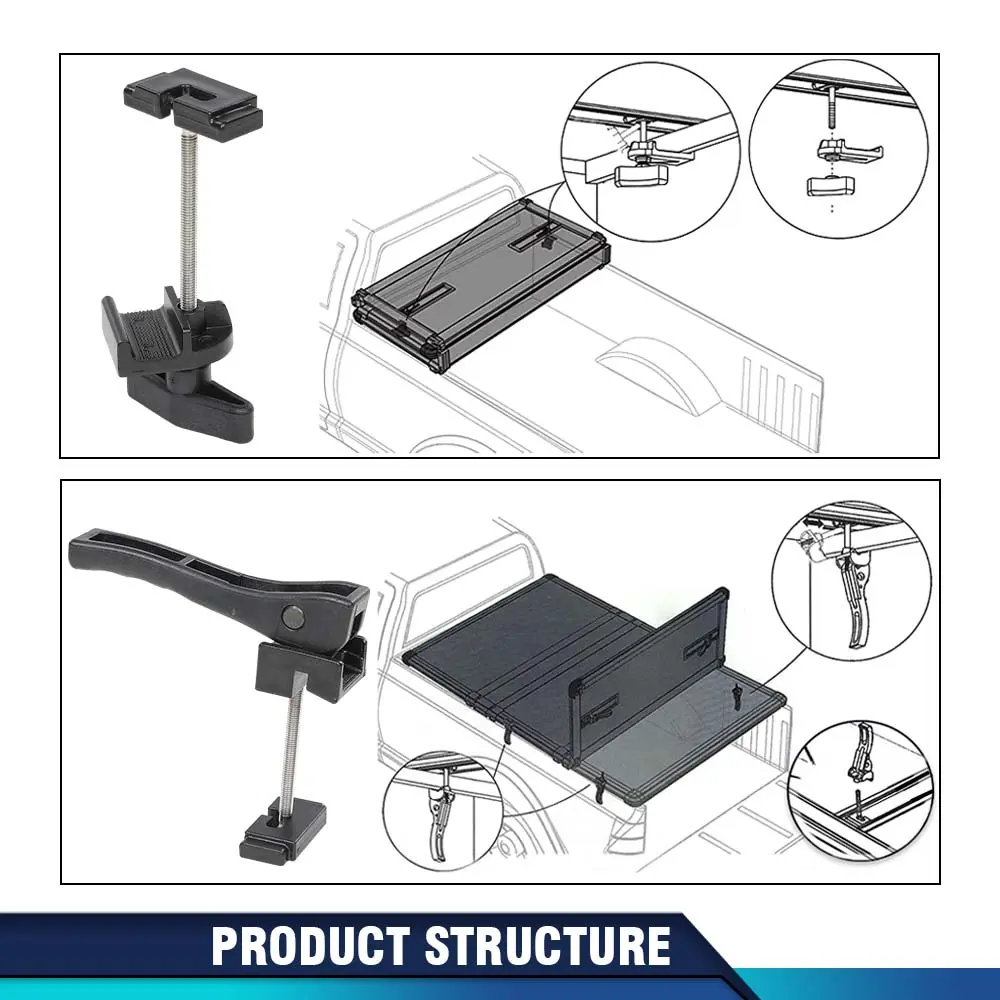 PRODUCT STRUCTURE