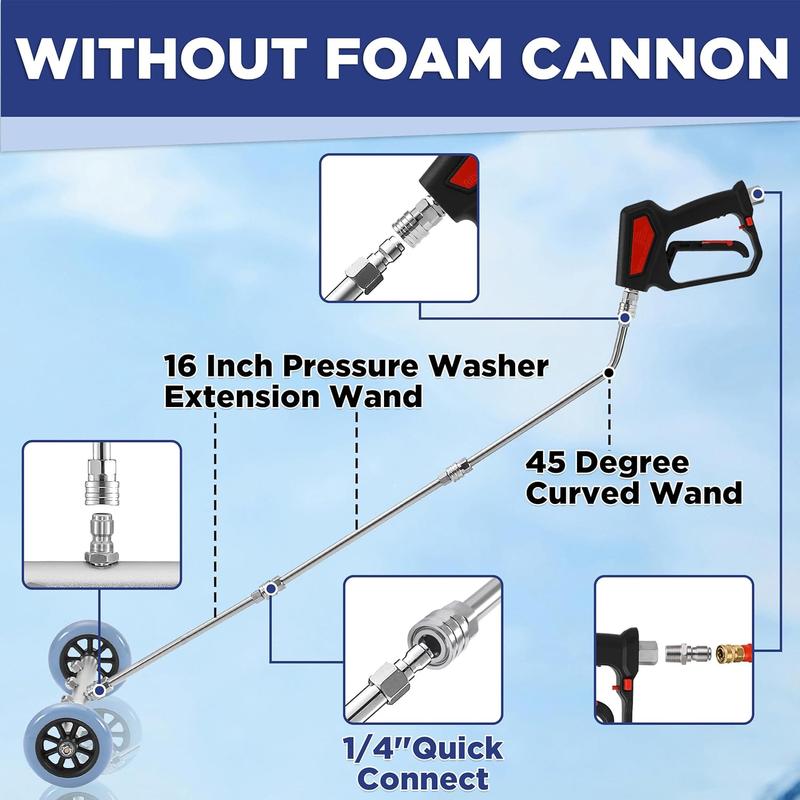 WITHOUT FOAM CANNON

16 Inch Pressure Washer Extension Wand

45 Degree Curved Wand

1/4"Quick Connect