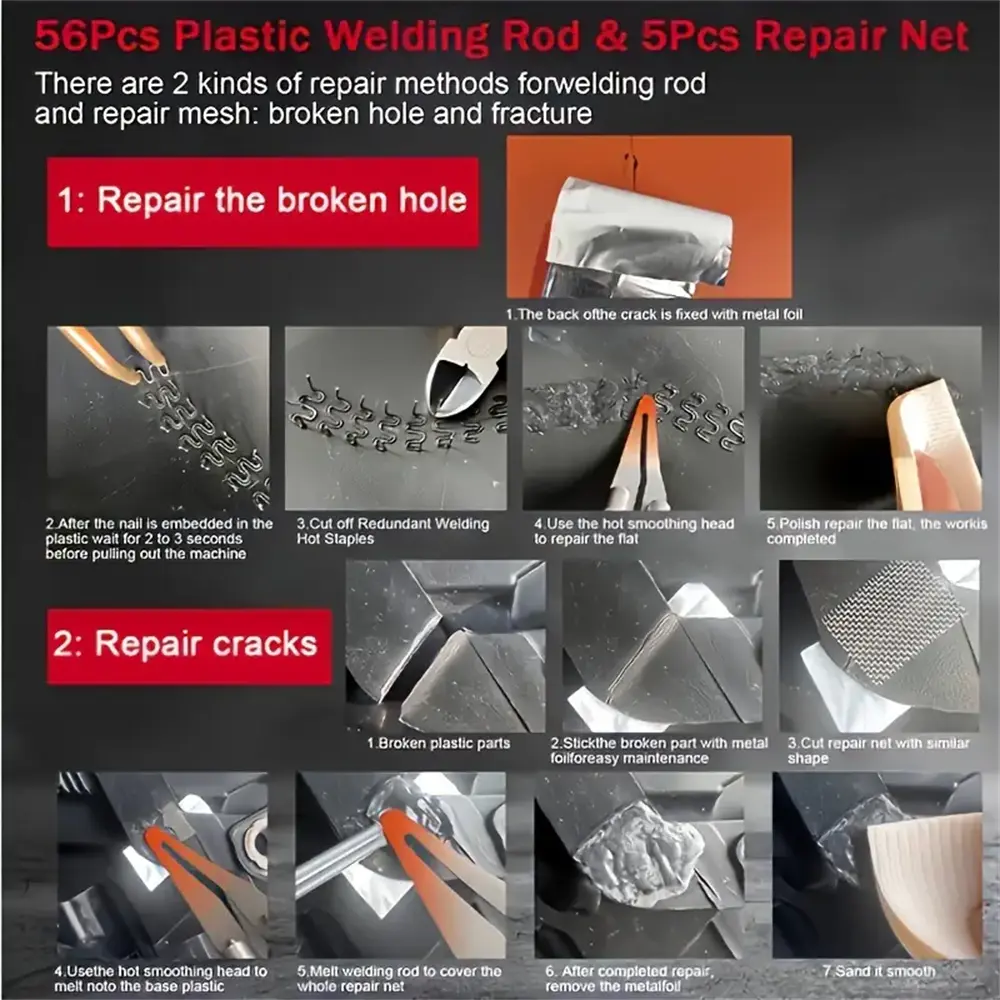 56Pcs Plastic Welding Rod & 5Pcs Repair Net

There are 2 kinds of repair methods forwelding rod and repair mesh: broken hole and fracture

1: Repair the broken hole

1.The back ofthe crack is fixed with metal foil

2.After the nail is embedded in the plastic wait for 2 to 3 seconds before pulling out the machine

3.Cut off Redundant Welding Hot Staples

4.Use the hot smoothing head to repair the flat

5.Polish repair the flat, the workis completed

2: Repair cracks

1.Broken plastic parts

2.Stickthe broken part with metal foilforeasy maintenance

3.Cut repair net with similar shape

4.Usethe hot smoothing head to melt noto the base plastic

5.Melt welding rod to cover the whole repair net

6. After completed repair, remove the metalfoil

7.Sand it smooth