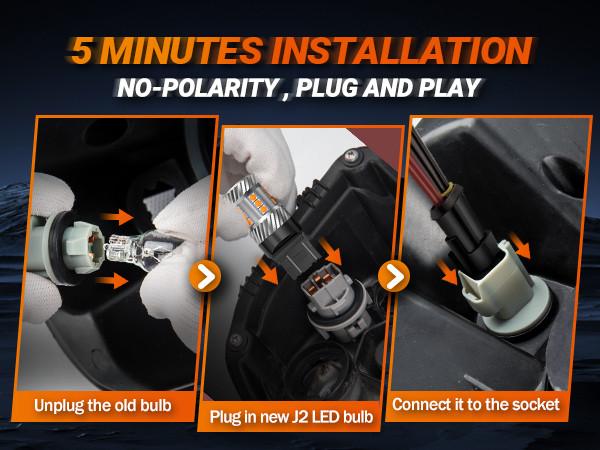 5 MINUTES INSTALLATION
NO-POLARITY , PLUG AND PLAY

Unplug the old bulb

Plug in new J2 LED bulb

Connect it to the socket