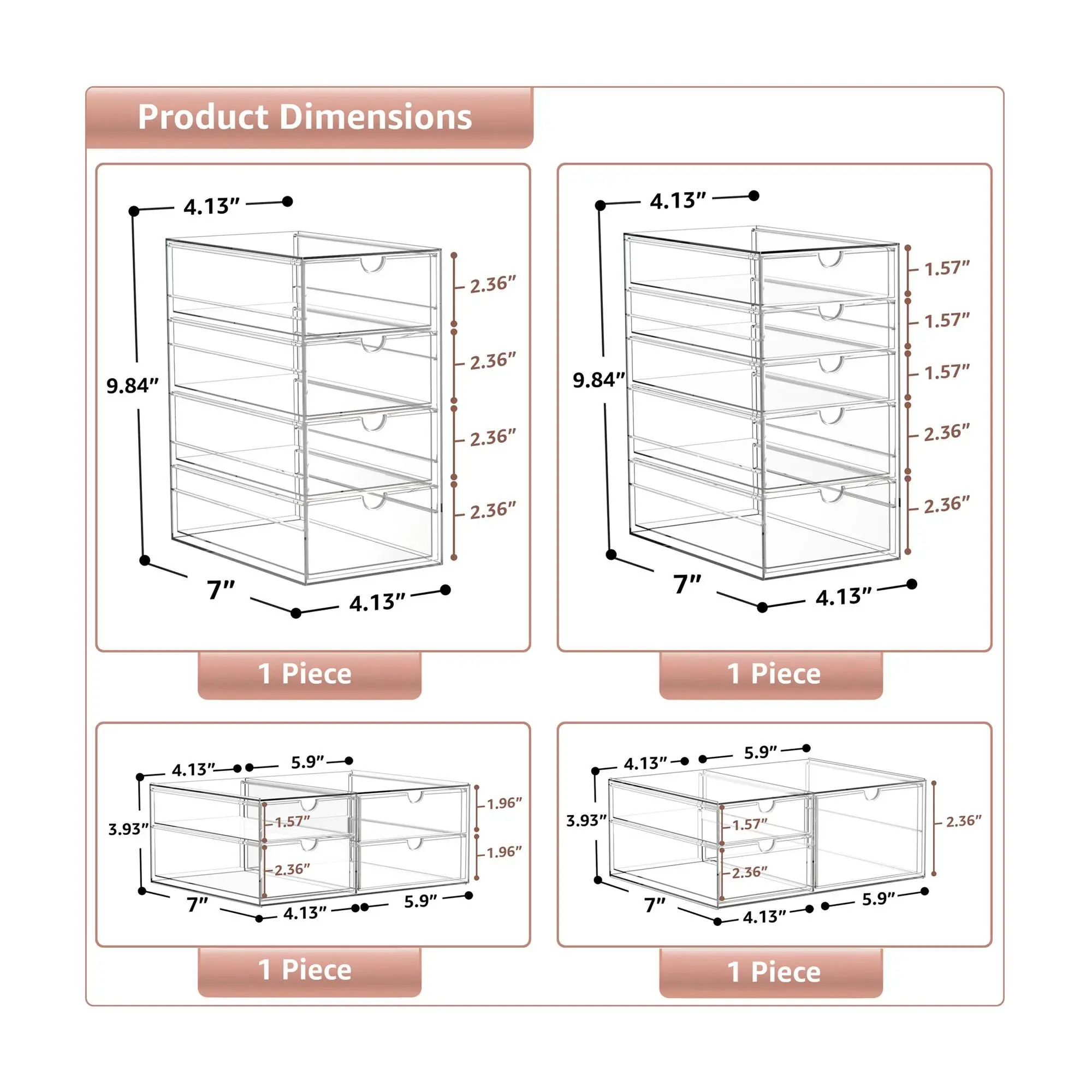 Product Dimensions

4.13″
9.84″
2.36″
2.36″
2.36″
2.36″
7″
4.13″

1 Piece

4.13″
9.84″
1.57″
1.57″
1.57″
2.36″
2.36″
7″
4.13″

1 Piece

4.13″
5.9″
3.93″
1.57″
2.36″
1.96″
1.96″
7″
4.13″
5.9″

1 Piece

4.13″
5.9″
3.93″
1.57″
2.36″
2.36″
7″
4.13″
5.9″

1 Piece